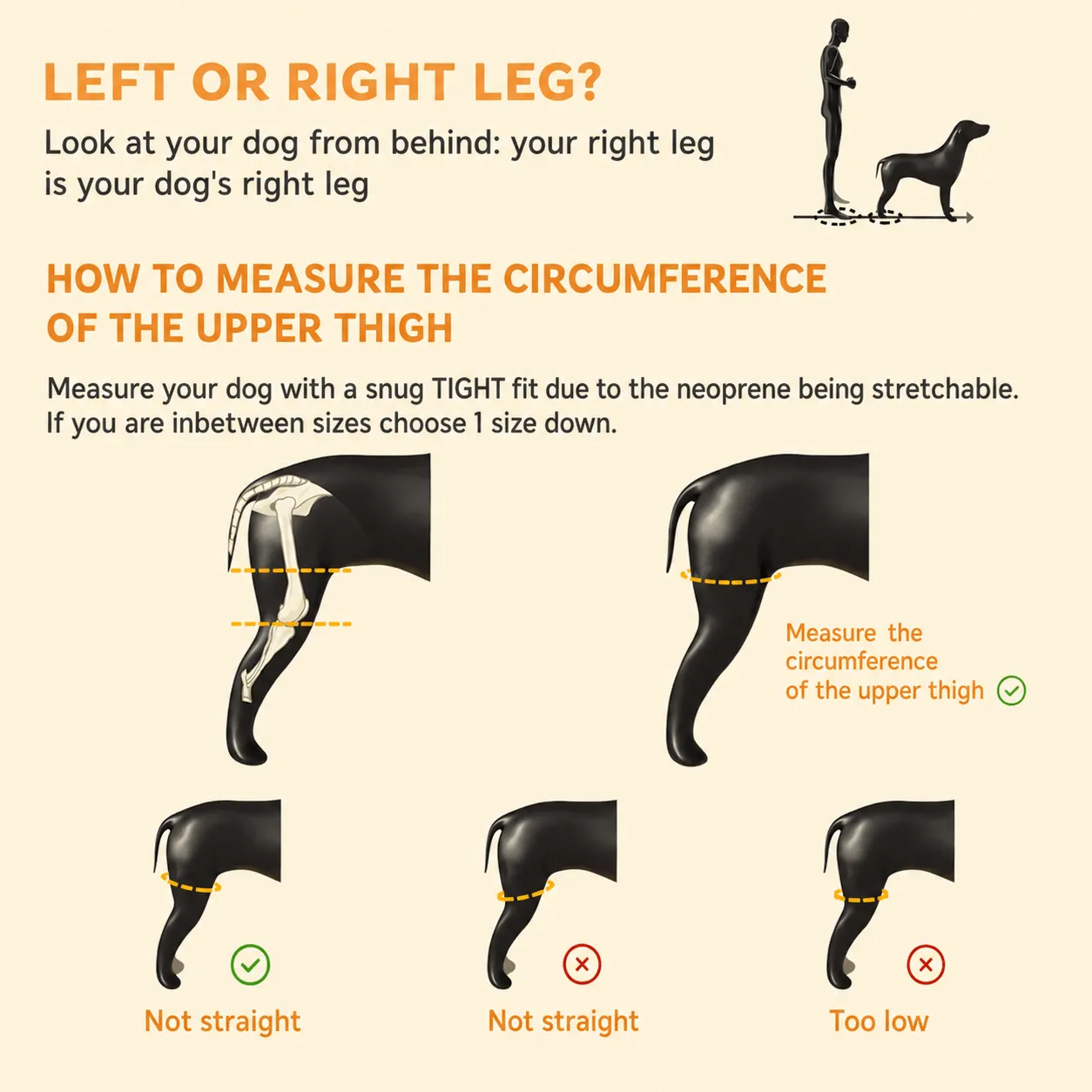 LEFT OR RIGHT LEG?

Look at your dog from behind: your right leg is your dog's right leg

HOW TO MEASURE THE CIRCUMFERENCE OF THE UPPER THIGH

Measure your dog with a snug TIGHT fit due to the neoprene being stretchable. If you are inbetween sizes choose 1 size down.

Measure the circumference of the upper thigh

Not straight

Not straight

Too low