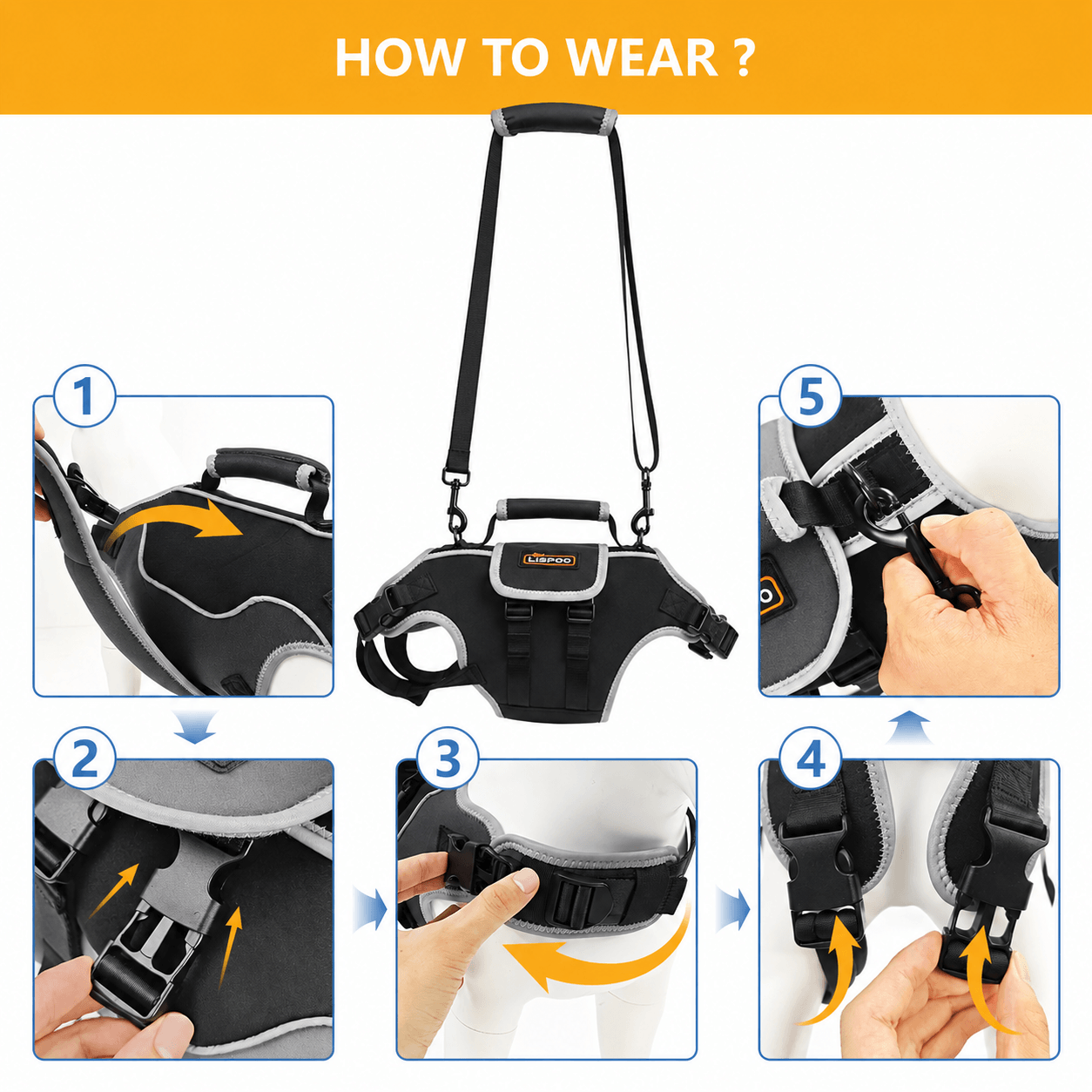 HOW TO WEAR ?

LISPOO

1

2

3

4

5