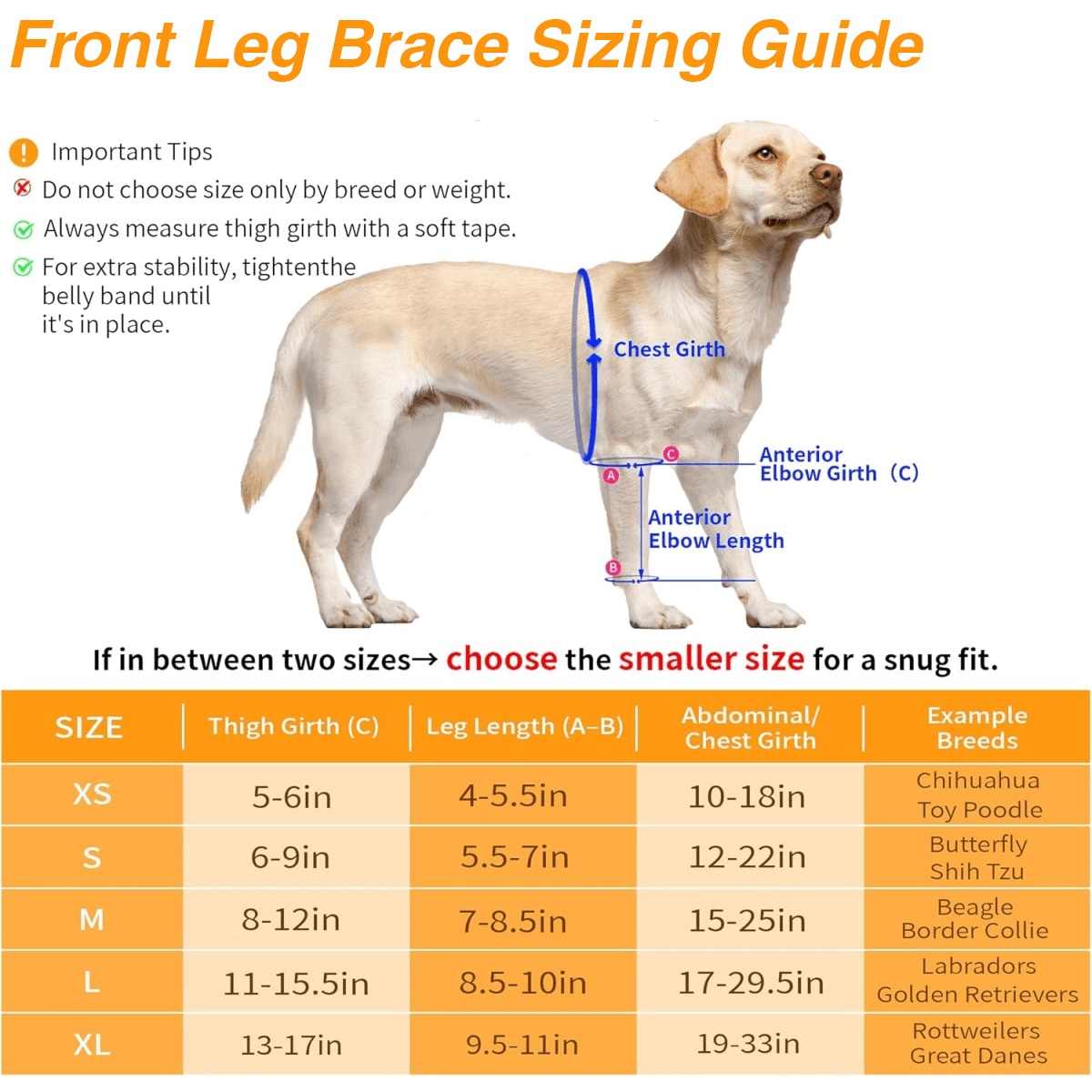 Front Leg Brace Sizing Guide

Important Tips
Do not choose size only by breed or weight.
Always measure thigh girth with a soft tape.
For extra stability, tightenthe belly band until it's in place.

Chest Girth
C
A
Anterior Elbow Girth (C)
Anterior Elbow Length
B

If in between two sizes→ choose the smaller size for a snug fit.

| SIZE | Thigh Girth (C) | Leg Length (A–B) | Abdominal/ Chest Girth | Example Breeds |
|---|---|---|---|---|
| XS | 5-6in | 4-5.5in | 10-18in | Chihuahua Toy Poodle |
| S | 6-9in | 5.5-7in | 12-22in | Butterfly Shih Tzu |
| M | 8-12in | 7-8.5in | 15-25in | Beagle Border Collie |
| L | 11-15.5in | 8.5-10in | 17-29.5in | Labradors Golden Retrievers |
| XL | 13-17in | 9.5-11in | 19-33in | Rottweilers Great Danes |