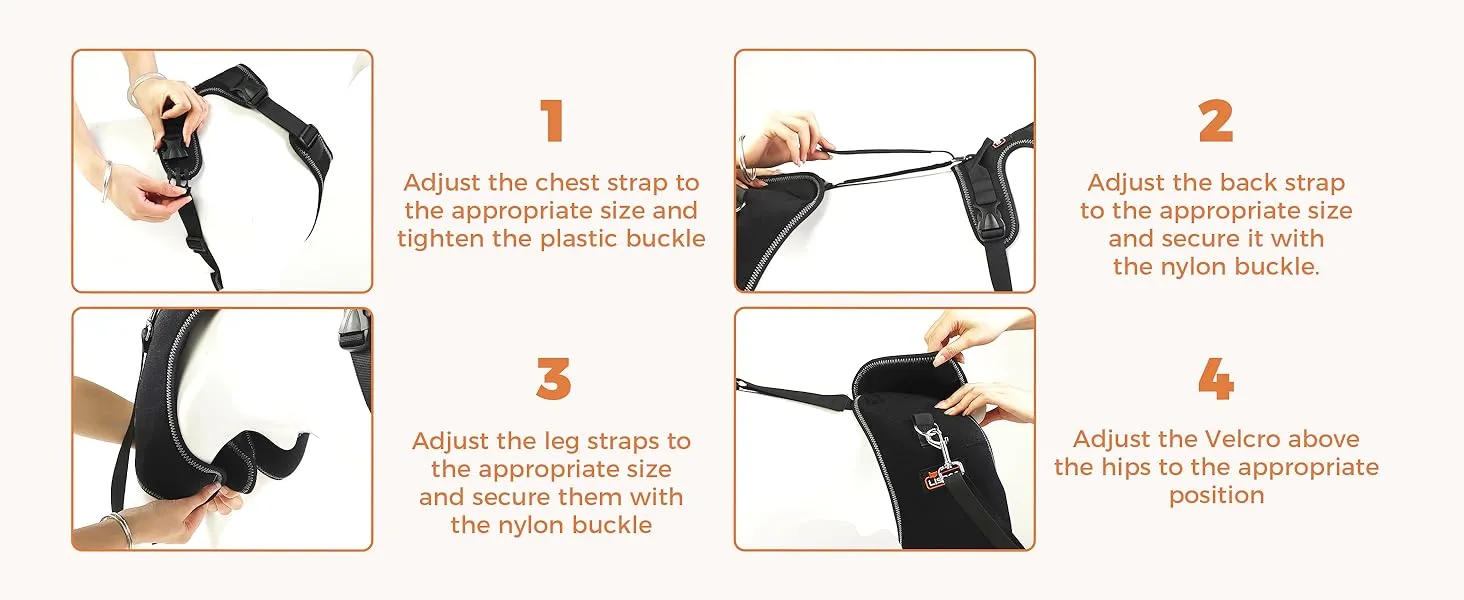 1

Adjust the chest strap to the appropriate size and tighten the plastic buckle

2

Adjust the back strap to the appropriate size and secure it with the nylon buckle.

3

Adjust the leg straps to the appropriate size and secure them with the nylon buckle

4

Adjust the Velcro above the hips to the appropriate position