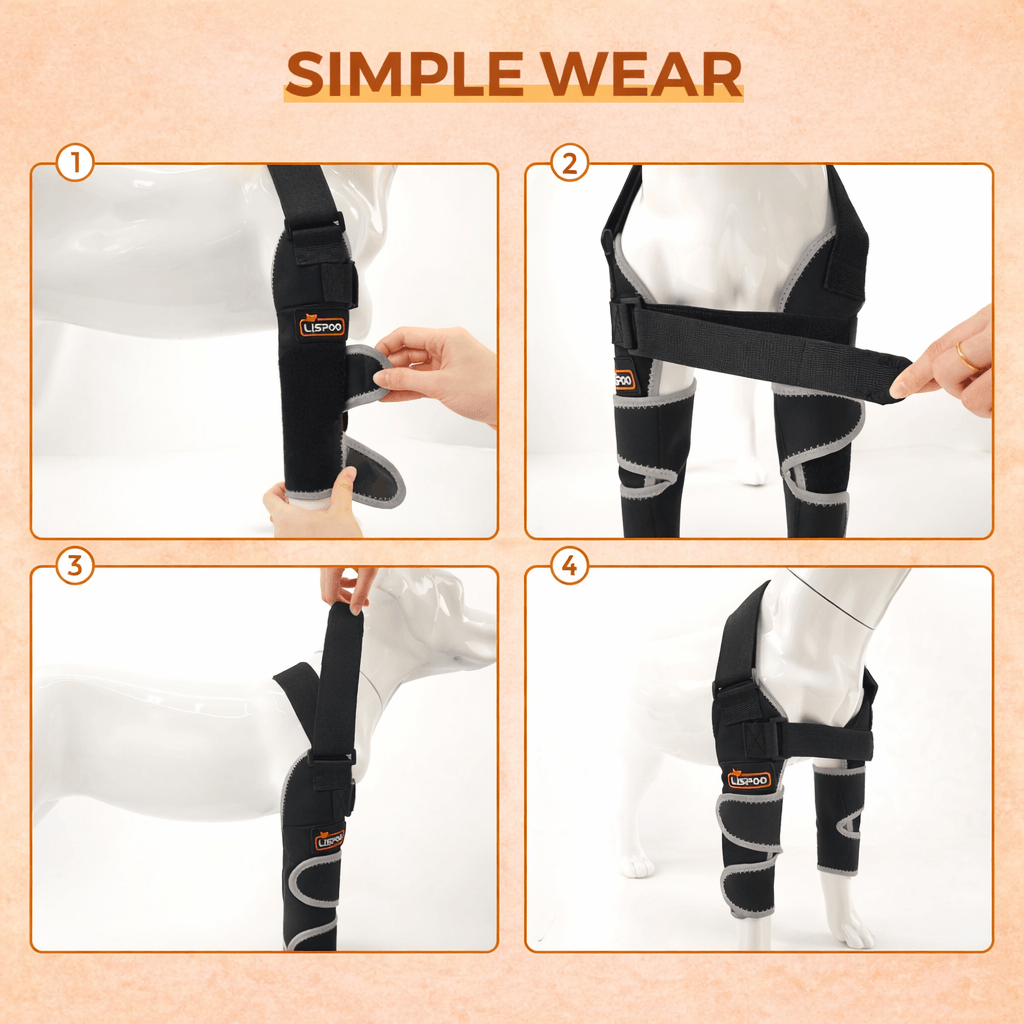 SIMPLE WEAR

1

LISPOO

2

LISPOO

3

LISPOO

4

LISPOO