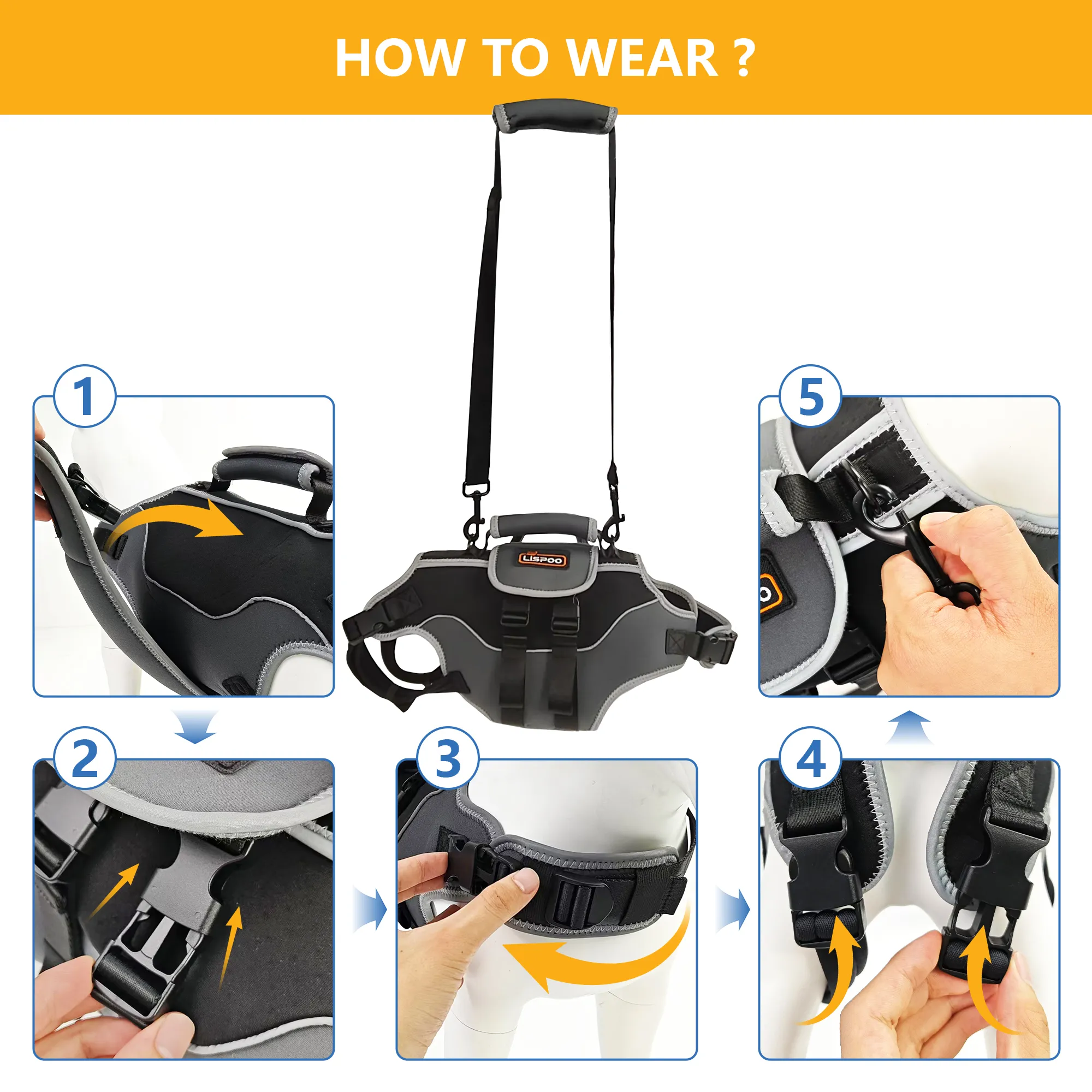 HOW TO WEAR ?

LISPOO

1

5

2

3

4