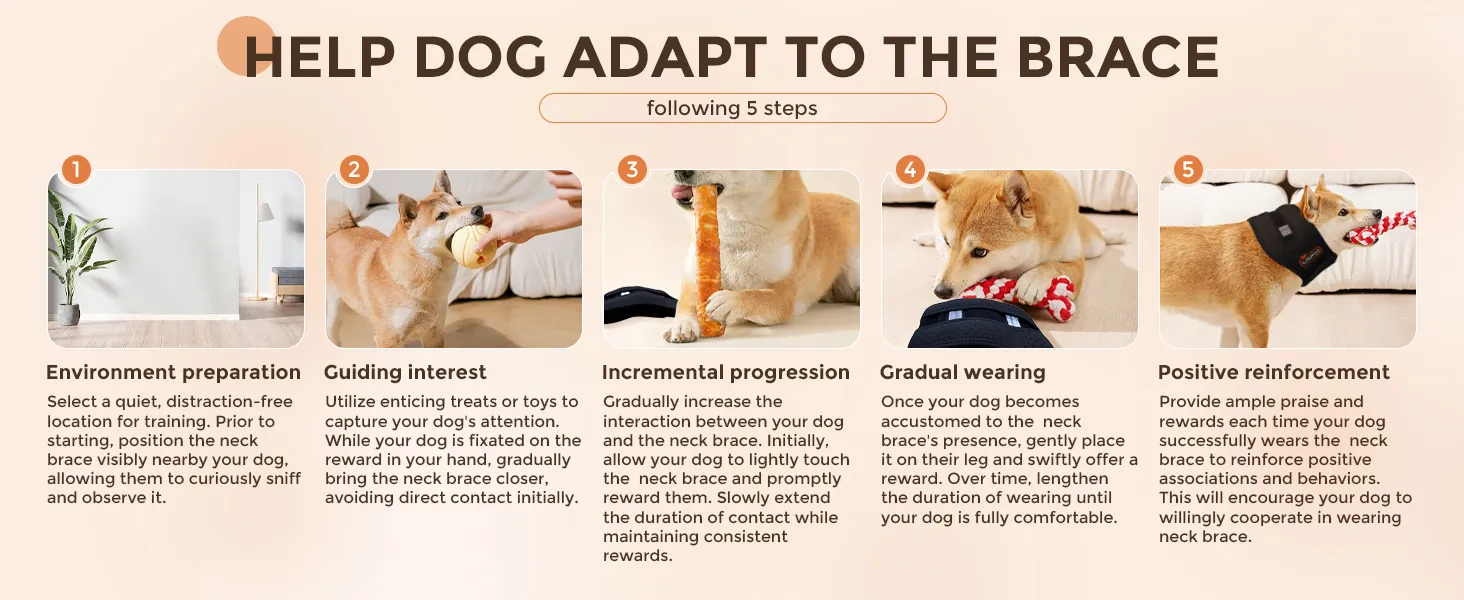 HELP DOG ADAPT TO THE BRACE

following 5 steps

1

Environment preparation

Select a quiet, distraction-free location for training. Prior to starting, position the neck brace visibly nearby your dog, allowing them to curiously sniff and observe it.

2

Guiding interest

Utilize enticing treats or toys to capture your dog's attention. While your dog is fixated on the reward in your hand, gradually bring the neck brace closer, avoiding direct contact initially.

3

Incremental progression

Gradually increase the interaction between your dog and the neck brace. Initially, allow your dog to lightly touch the neck brace and promptly reward them. Slowly extend the duration of contact while maintaining consistent rewards.

4

Gradual wearing

Once your dog becomes accustomed to the neck brace's presence, gently place it on their leg and swiftly offer a reward. Over time, lengthen the duration of wearing until your dog is fully comfortable.

5

Positive reinforcement

Provide ample praise and rewards each time your dog successfully wears the neck brace to reinforce positive associations and behaviors. This will encourage your dog to willingly cooperate in wearing neck brace.