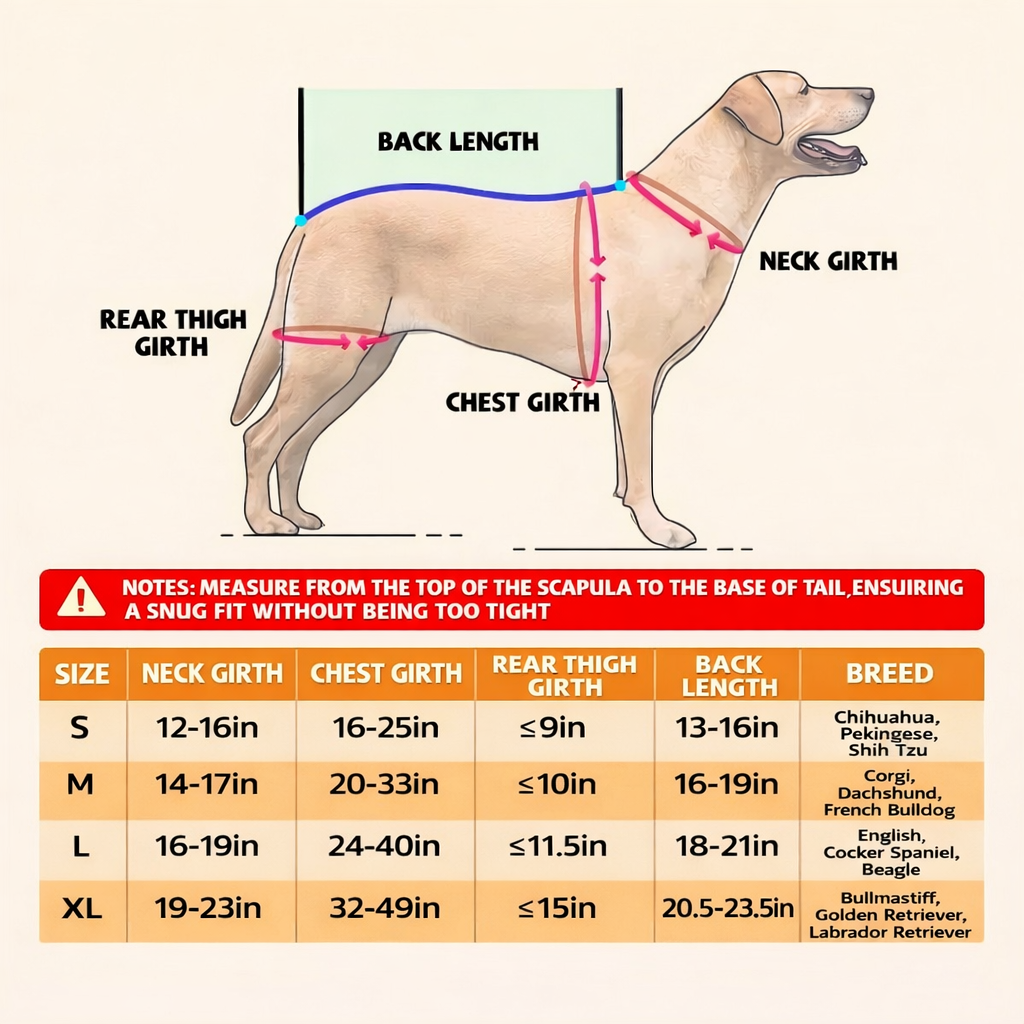 BACK LENGTH

NECK GIRTH

REAR THIGH GIRTH

CHEST GIRTH

NOTES: MEASURE FROM THE TOP OF THE SCAPULA TO THE BASE OF TAIL,ENSUIRING A SNUG FIT WITHOUT BEING TOO TIGHT

| SIZE | NECK GIRTH | CHEST GIRTH | REAR THIGH GIRTH | BACK LENGTH | BREED |
|---|---|---|---|---|---|
| S | 12-16in | 16-25in | ≤9in | 13-16in | Chihuahua, Pekingese, Shih Tzu |
| M | 14-17in | 20-33in | ≤10in | 16-19in | Corgi, Dachshund, French Bulldog |
| L | 16-19in | 24-40in | ≤11.5in | 18-21in | English, Cocker Spaniel, Beagle |
| XL | 19-23in | 32-49in | ≤15in | 20.5-23.5in | Bullmastiff, Golden Retriever, Labrador Retriever |