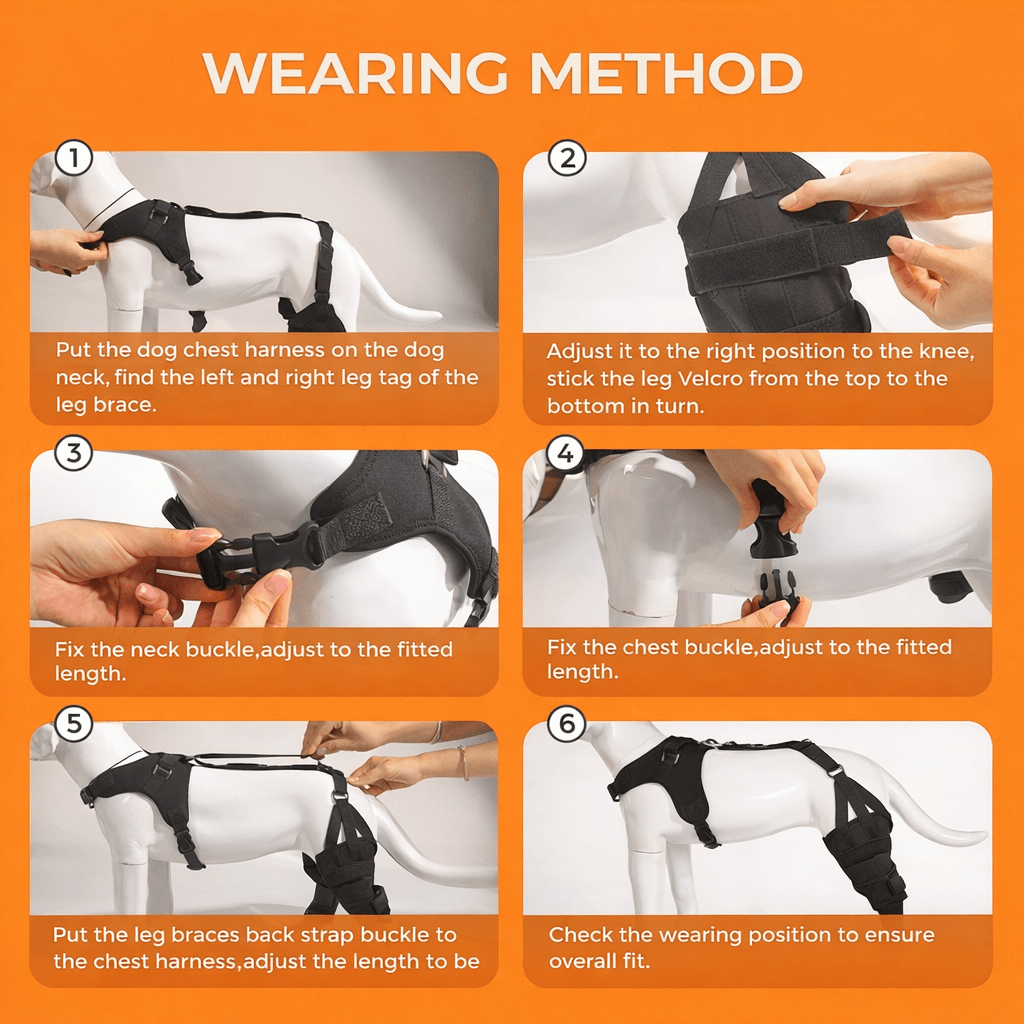 WEARING METHOD

1

Put the dog chest harness on the dog neck, find the left and right leg tag of the leg brace.

2

Adjust it to the right position to the knee, stick the leg Velcro from the top to the bottom in turn.

3

Fix the neck buckle,adjust to the fitted length.

4

Fix the chest buckle,adjust to the fitted length.

5

Put the leg braces back strap buckle to the chest harness,adjust the length to be

6

Check the wearing position to ensure overall fit.