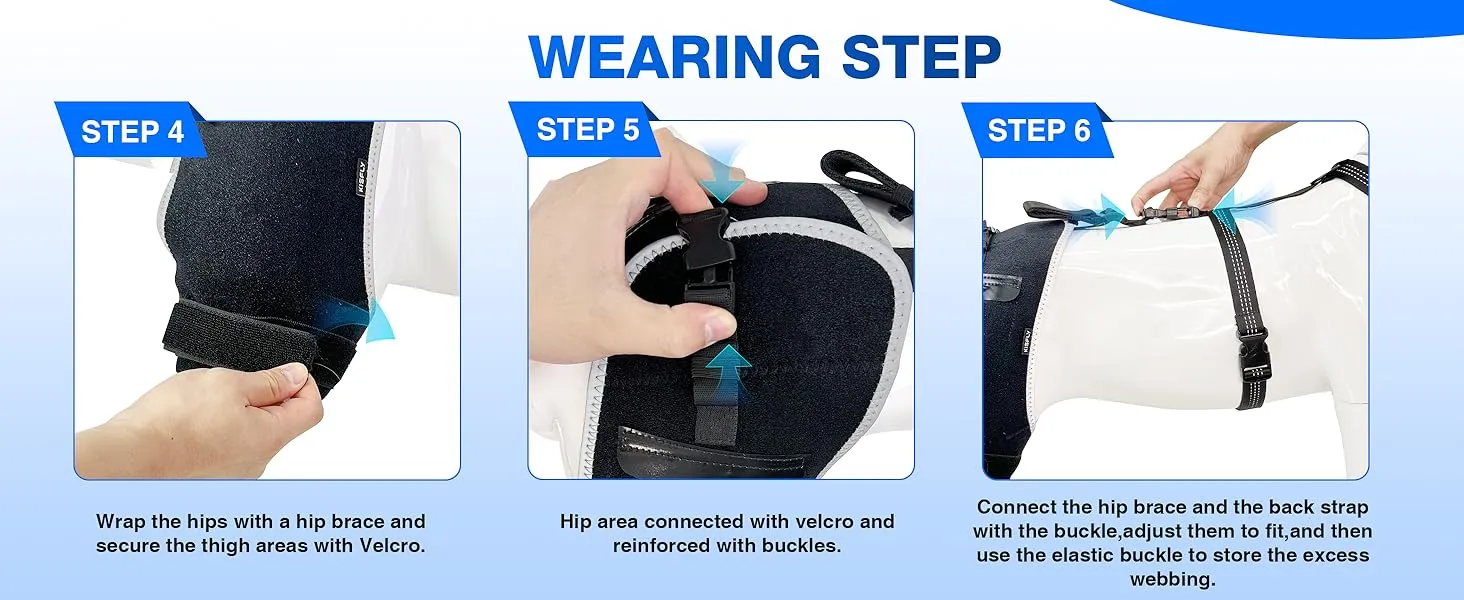 WEARING STEP

STEP 4

KISFLY

Wrap the hips with a hip brace and secure the thigh areas with Velcro.

STEP 5

Hip area connected with velcro and reinforced with buckles.

STEP 6

KISFLY

Connect the hip brace and the back strap with the buckle,adjust them to fit,and then use the elastic buckle to store the excess webbing.