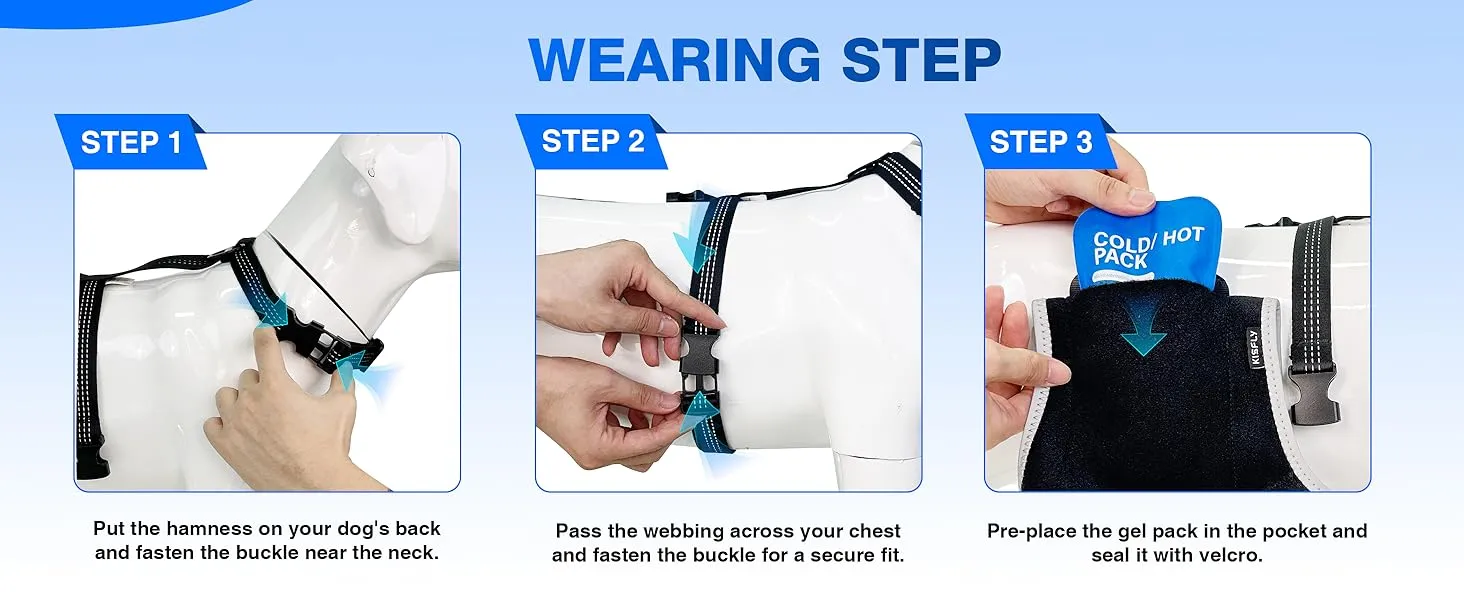 WEARING STEP

STEP 1

Put the hamness on your dog's back and fasten the buckle near the neck.

STEP 2

Pass the webbing across your chest and fasten the buckle for a secure fit.

STEP 3

COLD/ HOT PACK

KISFLY

Pre-place the gel pack in the pocket and seal it with velcro.