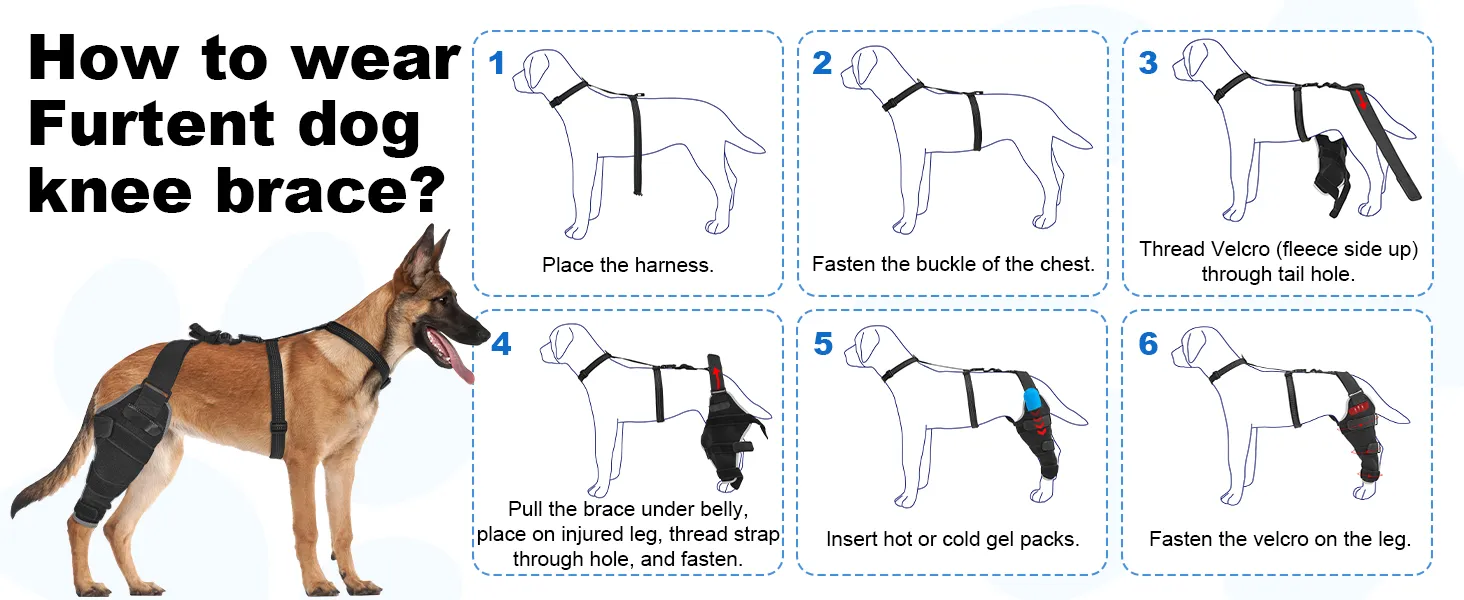 How to wear Furtent dog knee brace?

1
Place the harness.

2
Fasten the buckle of the chest.

3
Thread Velcro (fleece side up) through tail hole.

4
Pull the brace under belly, place on injured leg, thread strap through hole, and fasten.

5
Insert hot or cold gel packs.

6
Fasten the velcro on the leg.