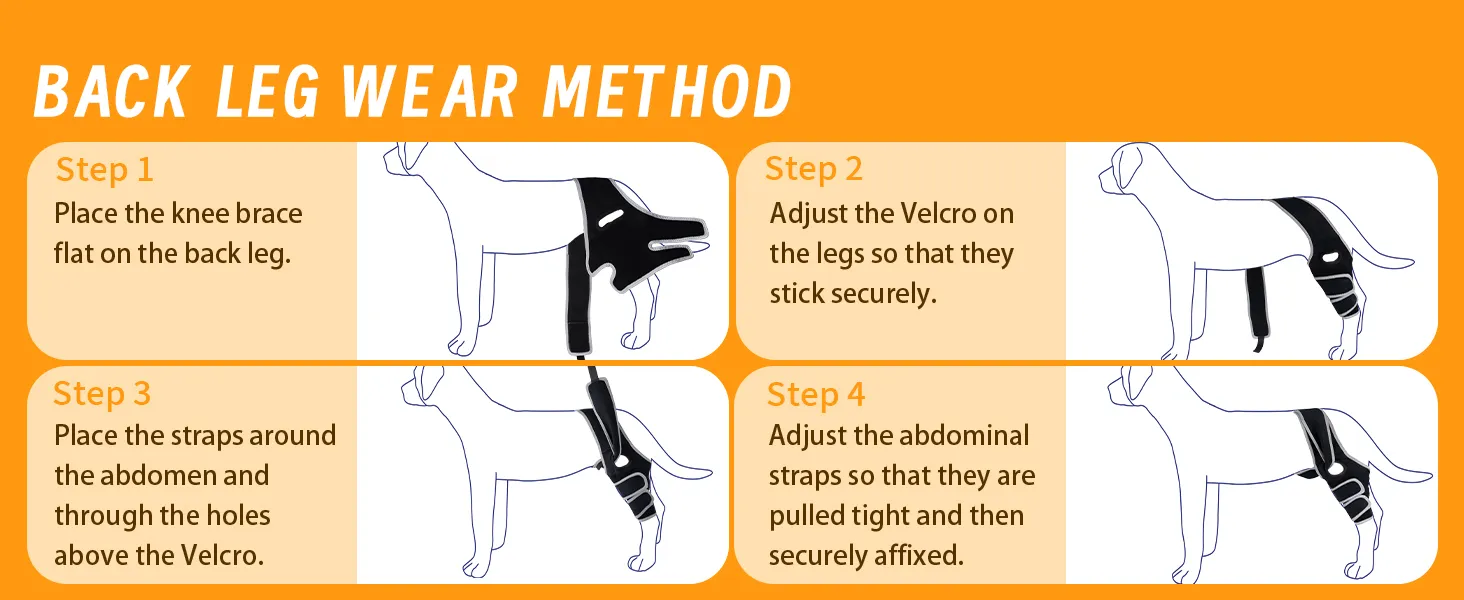 BACK LEG WEAR METHOD

Step 1
Place the knee brace flat on the back leg.

Step 2
Adjust the Velcro on the legs so that they stick securely.

Step 3
Place the straps around the abdomen and through the holes above the Velcro.

Step 4
Adjust the abdominal straps so that they are pulled tight and then securely affixed.