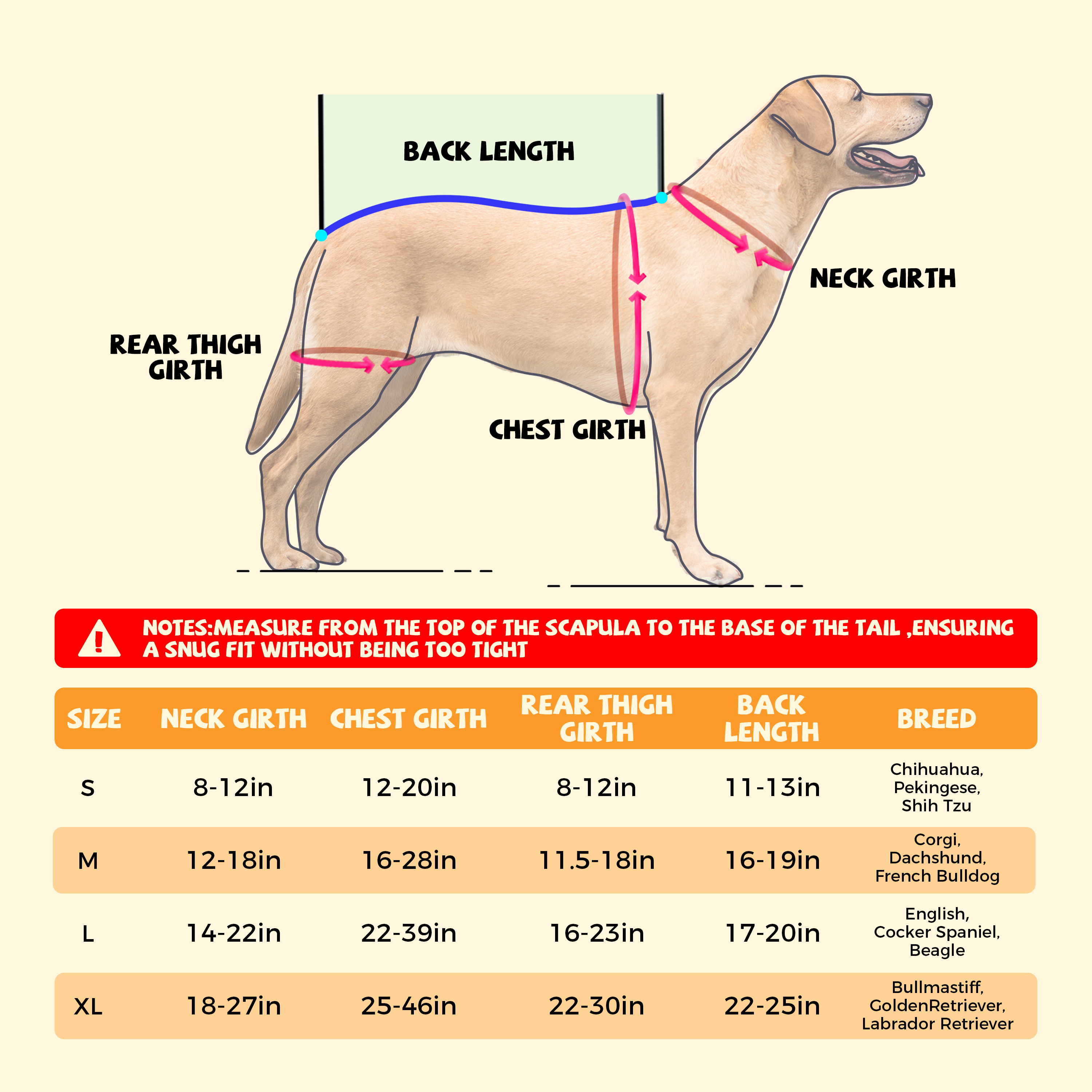 BACK LENGTH

NECK GIRTH

REAR THIGH GIRTH

CHEST GIRTH

NOTES:MEASURE FROM THE TOP OF THE SCAPULA TO THE BASE OF THE TAIL ,ENSURING A SNUG FIT WITHOUT BEING TOO TIGHT

| SIZE | NECK GIRTH | CHEST GIRTH | REAR THIGH GIRTH | BACK LENGTH | BREED |
|---|---|---|---|---|---|
| S | 8-12in | 12-20in | 8-12in | 11-13in | Chihuahua, Pekingese, Shih Tzu |
| M | 12-18in | 16-28in | 11.5-18in | 16-19in | Corgi, Dachshund, French Bulldog |
| L | 14-22in | 22-39in | 16-23in | 17-20in | English, Cocker Spaniel, Beagle |
| XL | 18-27in | 25-46in | 22-30in | 22-25in | Bullmastiff, GoldenRetriever, Labrador Retriever |