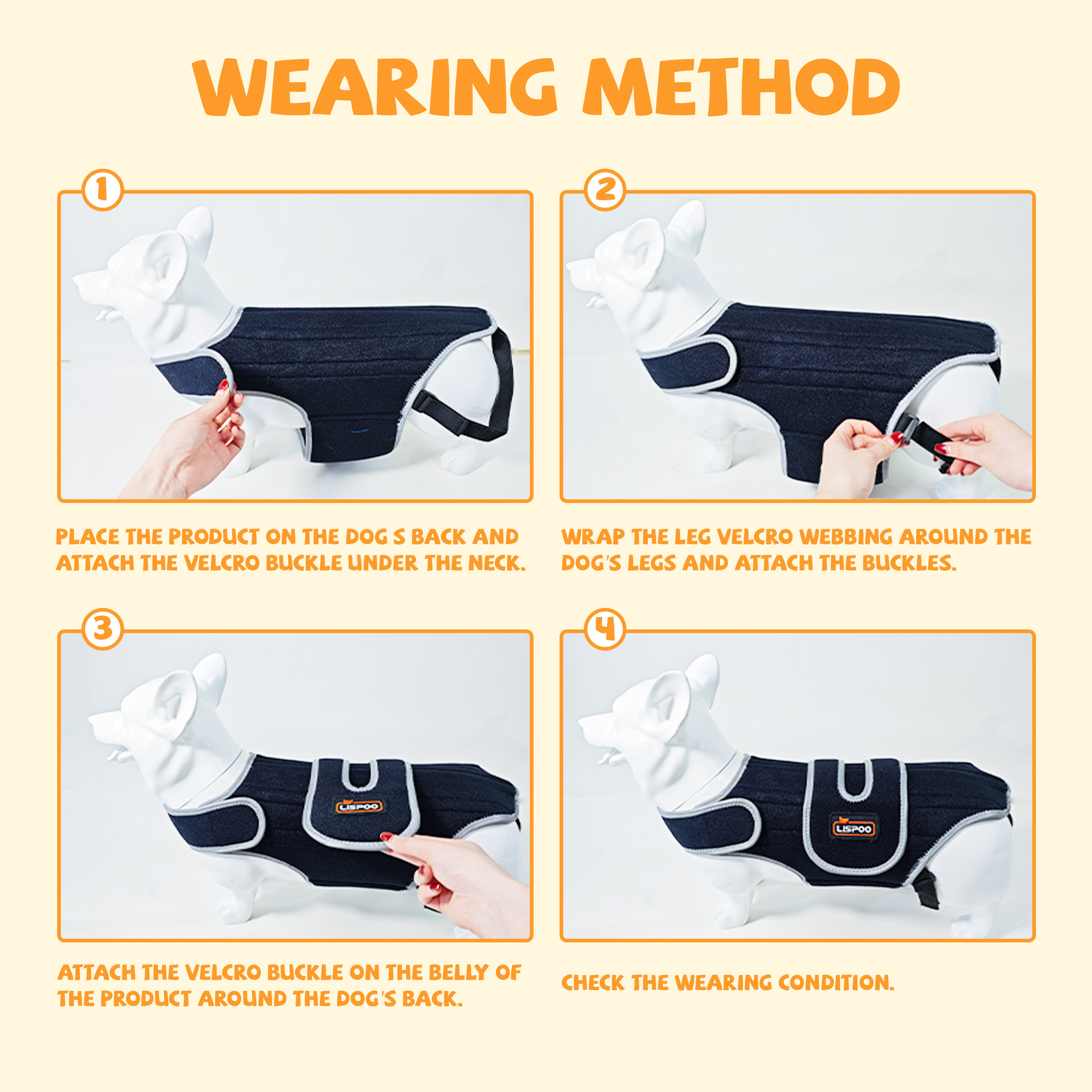 WEARING METHOD

1

PLACE THE PRODUCT ON THE DOG S BACK AND ATTACH THE VELCRO BUCKLE UNDER THE NECK.

2

WRAP THE LEG VELCRO WEBBING AROUND THE DOG'S LEGS AND ATTACH THE BUCKLES.

3

LISPOO

ATTACH THE VELCRO BUCKLE ON THE BELLY OF THE PRODUCT AROUND THE DOG'S BACK.

4

LISPOO

CHECK THE WEARING CONDITION.