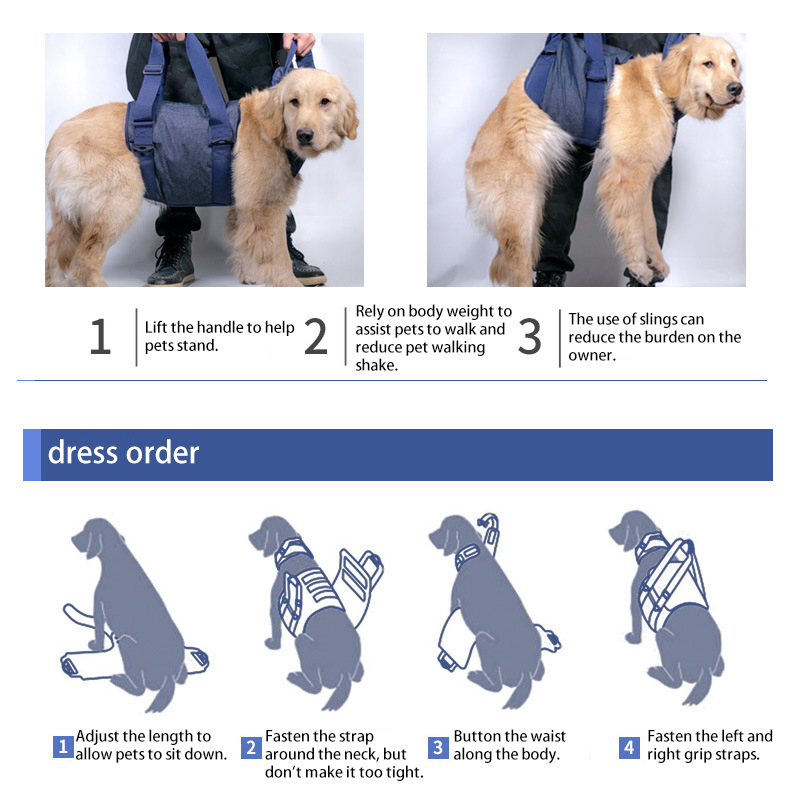 1
Lift the handle to help pets stand.

2
Rely on body weight to assist pets to walk and reduce pet walking shake.

3
The use of slings can reduce the burden on the owner.

dress order

1 Adjust the length to allow pets to sit down.

2 Fasten the strap around the neck, but don't make it too tight.

3 Button the waist along the body.

4 Fasten the left and right grip straps.