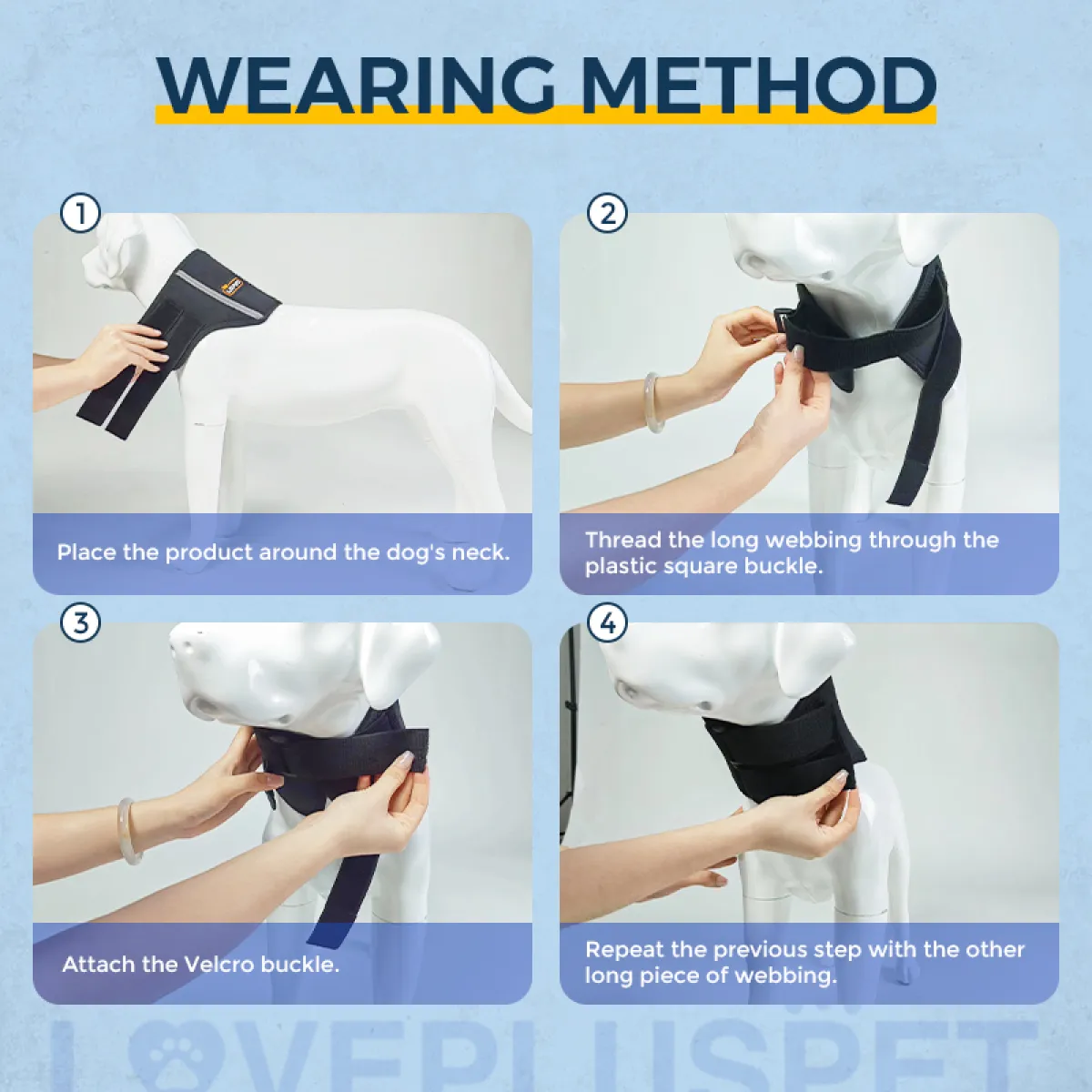 WEARING METHOD

①

Place the product around the dog's neck.

②

Thread the long webbing through the plastic square buckle.

③

Attach the Velcro buckle.

④

Repeat the previous step with the other long piece of webbing.

LOVEPLUSPET