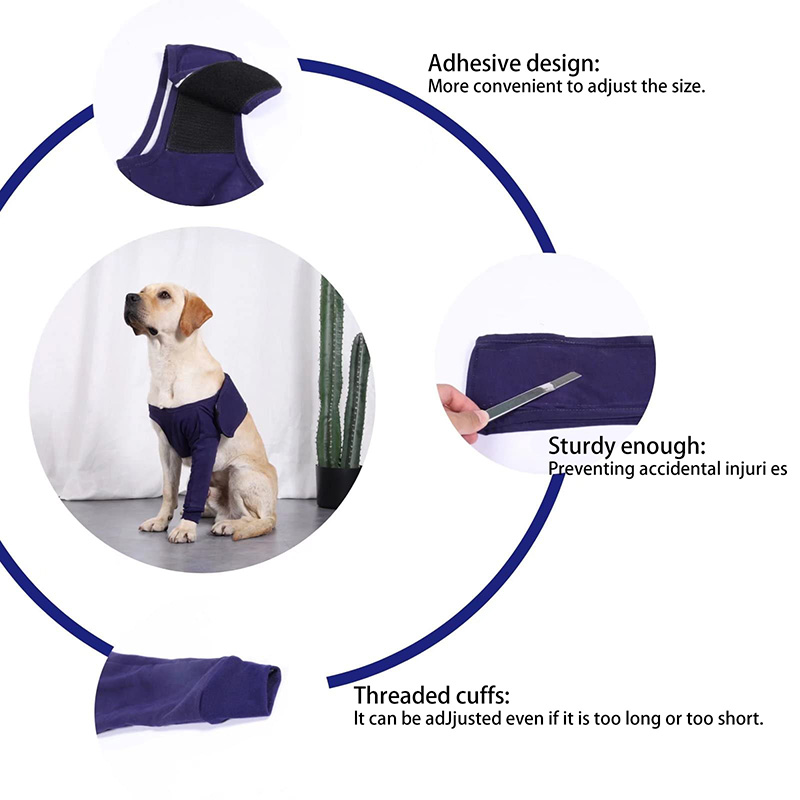 Adhesive design:
More convenient to adjust the size.

Sturdy enough:
Preventing accidental injuri es

Threaded cuffs:
It can be adJjusted even if it is too long or too short.