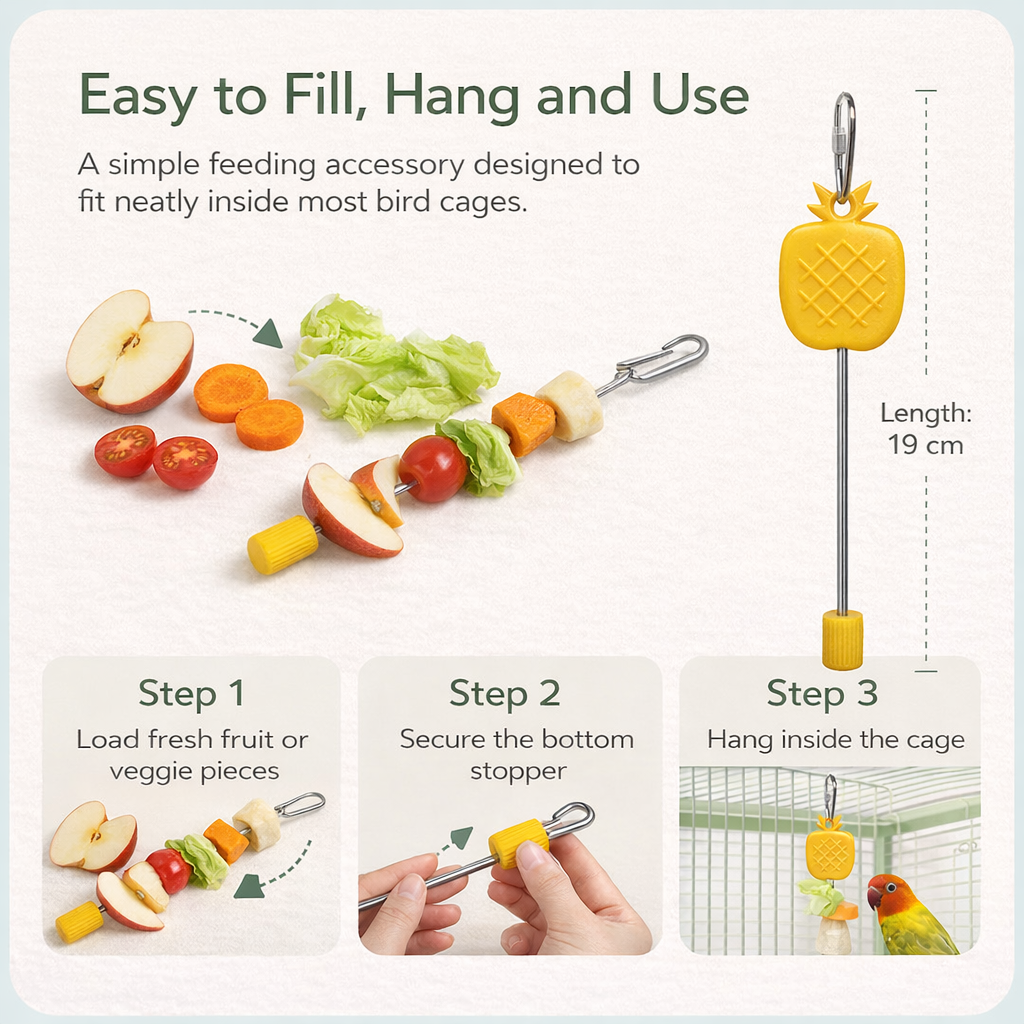 Easy to Fill, Hang and Use

A simple feeding accessory designed to fit neatly inside most bird cages.

Length: 19 cm

Step 1
Load fresh fruit or veggie pieces

Step 2
Secure the bottom stopper

Step 3
Hang inside the cage