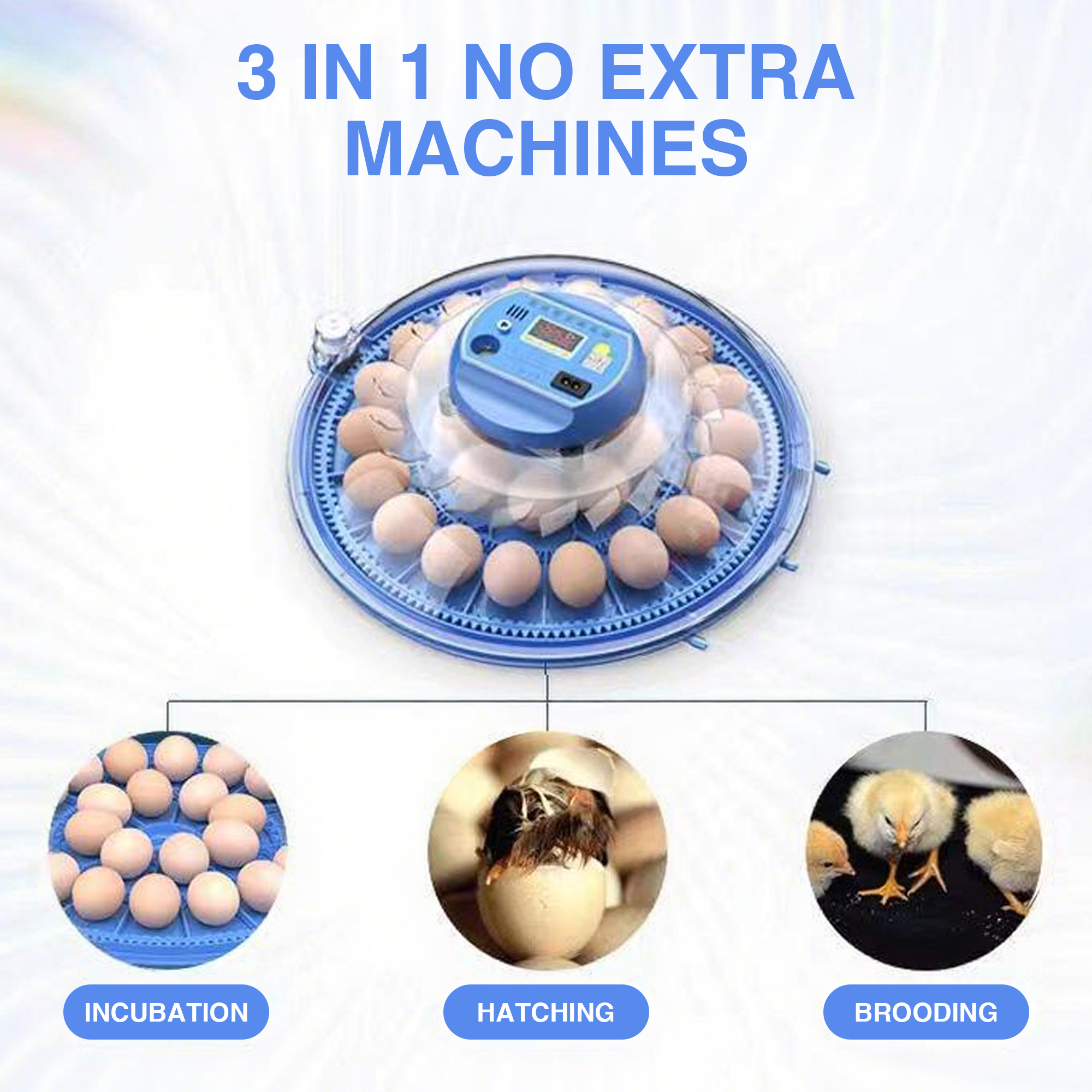 3 IN 1 NO EXTRA MACHINES

INCUBATION

HATCHING

BROODING