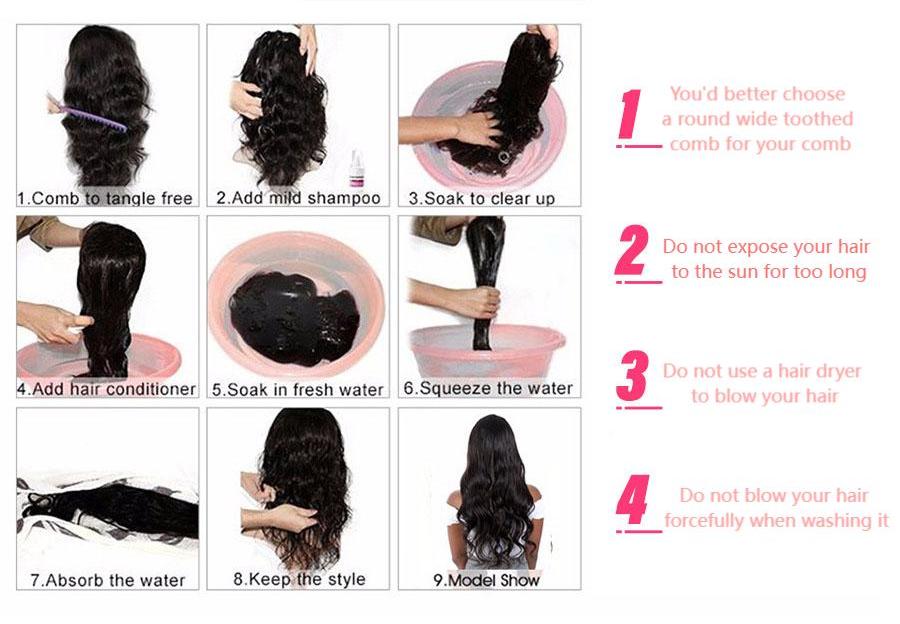 1.Comb to tangle free

2.Add mild shampoo

3.Soak to clear up

4.Add hair conditioner

5.Soak in fresh water

6.Squeeze the water

7.Absorb the water

8.Keep the style

9.Model Show

1 You'd better choose a round wide toothed comb for your comb

2 Do not expose your hair to the sun for too long

3 Do not use a hair dryer to blow your hair

4 Do not blow your hair forcefully when washing it