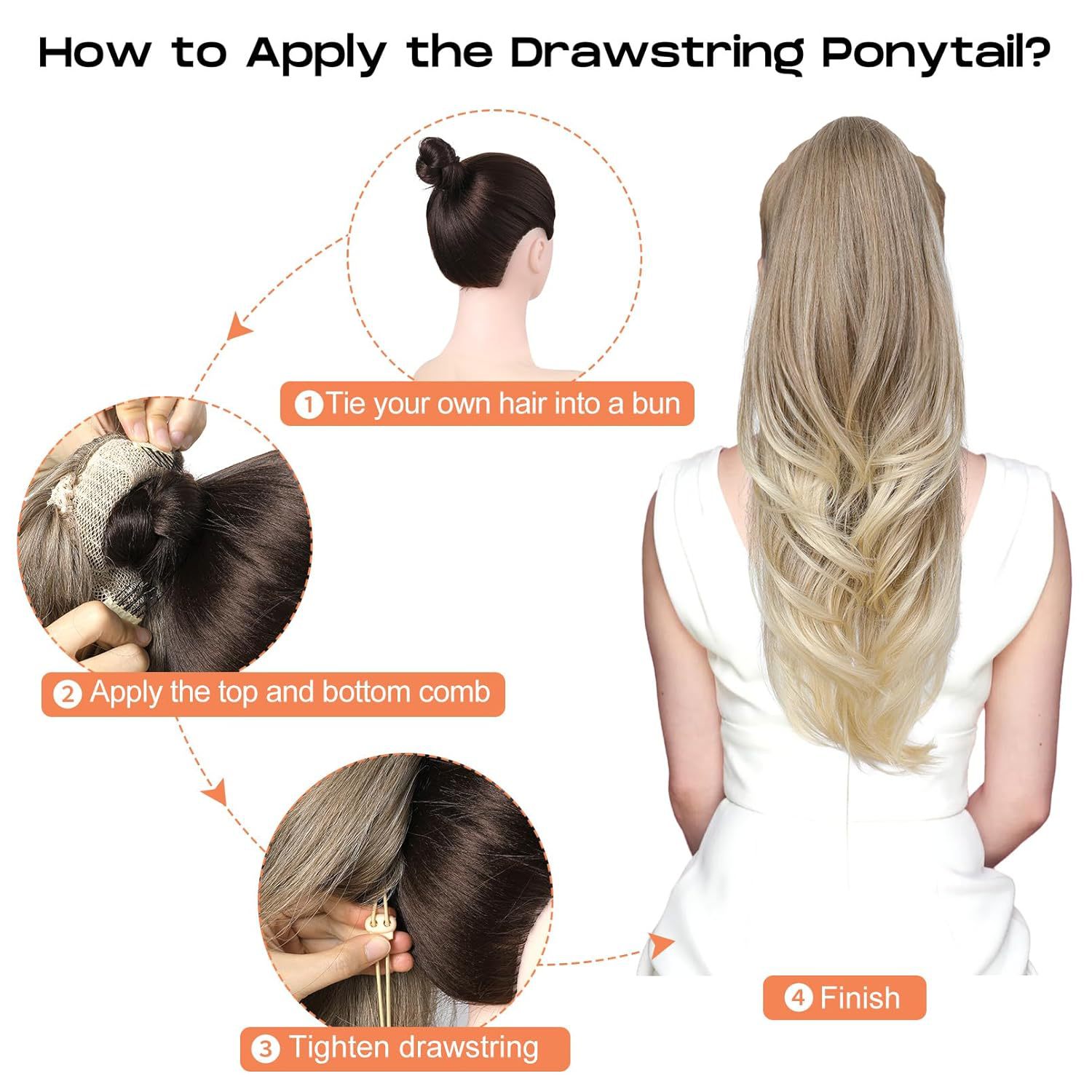 How to Apply the Drawstring Ponytail?

1 Tie your own hair into a bun

2 Apply the top and bottom comb

3 Tighten drawstring

4 Finish