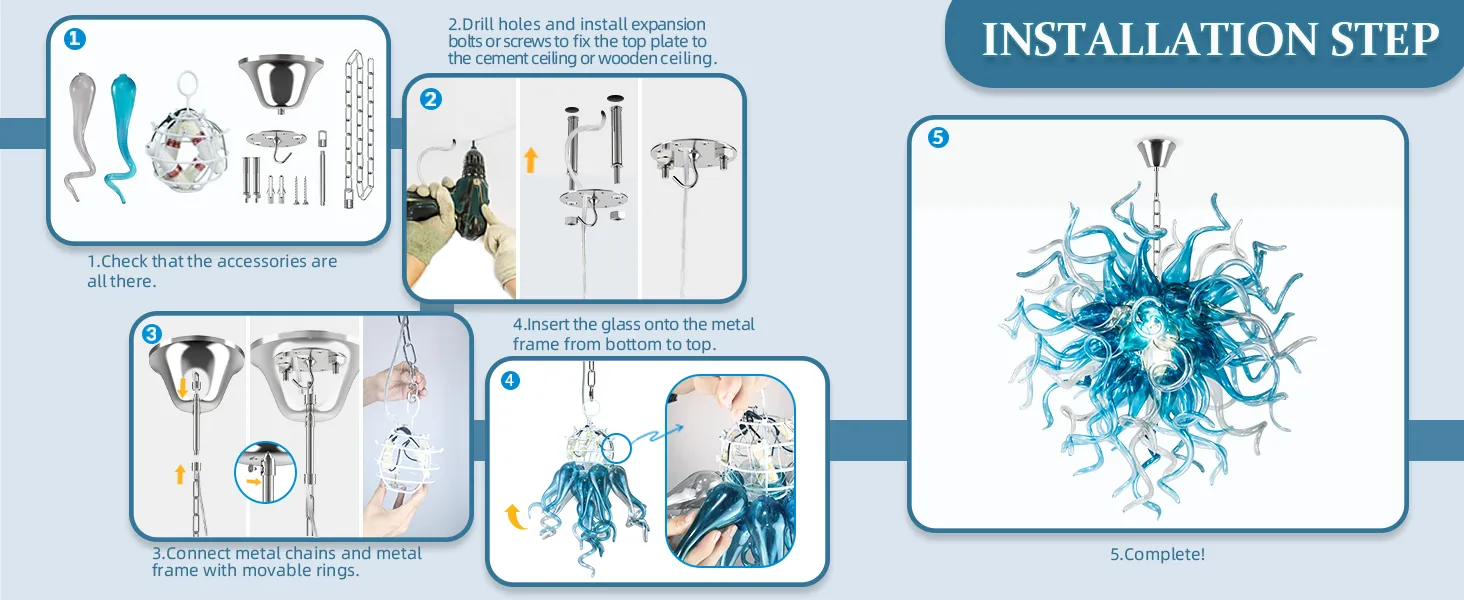 INSTALLATION STEP

1

1.Check that the accessories are all there.

2.Drill holes and install expansion bolts or screws to fix the top plate to the cement ceiling or wooden ceiling.

2

3

3.Connect metal chains and metal frame with movable rings.

4.Insert the glass onto the metal frame from bottom to top.

4

5

5.Complete!