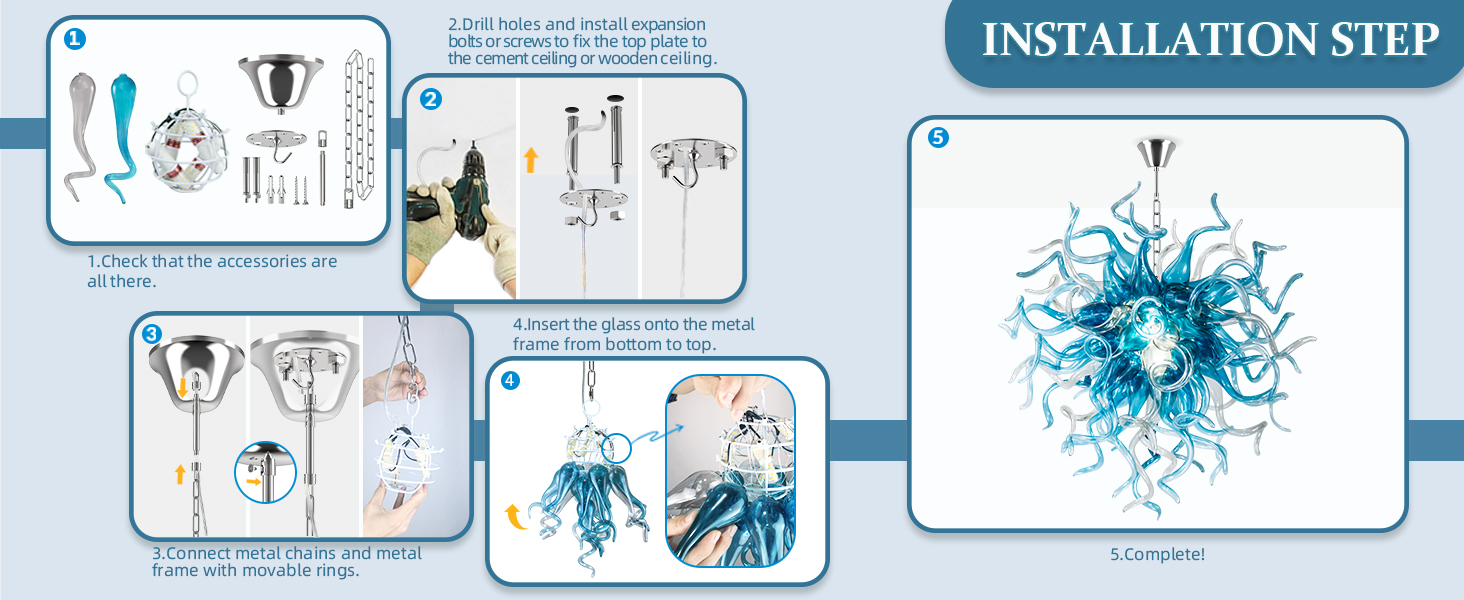 INSTALLATION STEP

1

1.Check that the accessories are all there.

2.Drill holes and install expansion bolts or screws to fix the top plate to the cement ceiling or wooden ceiling.

2

3

3.Connect metal chains and metal frame with movable rings.

4.Insert the glass onto the metal frame from bottom to top.

4

5

5.Complete!