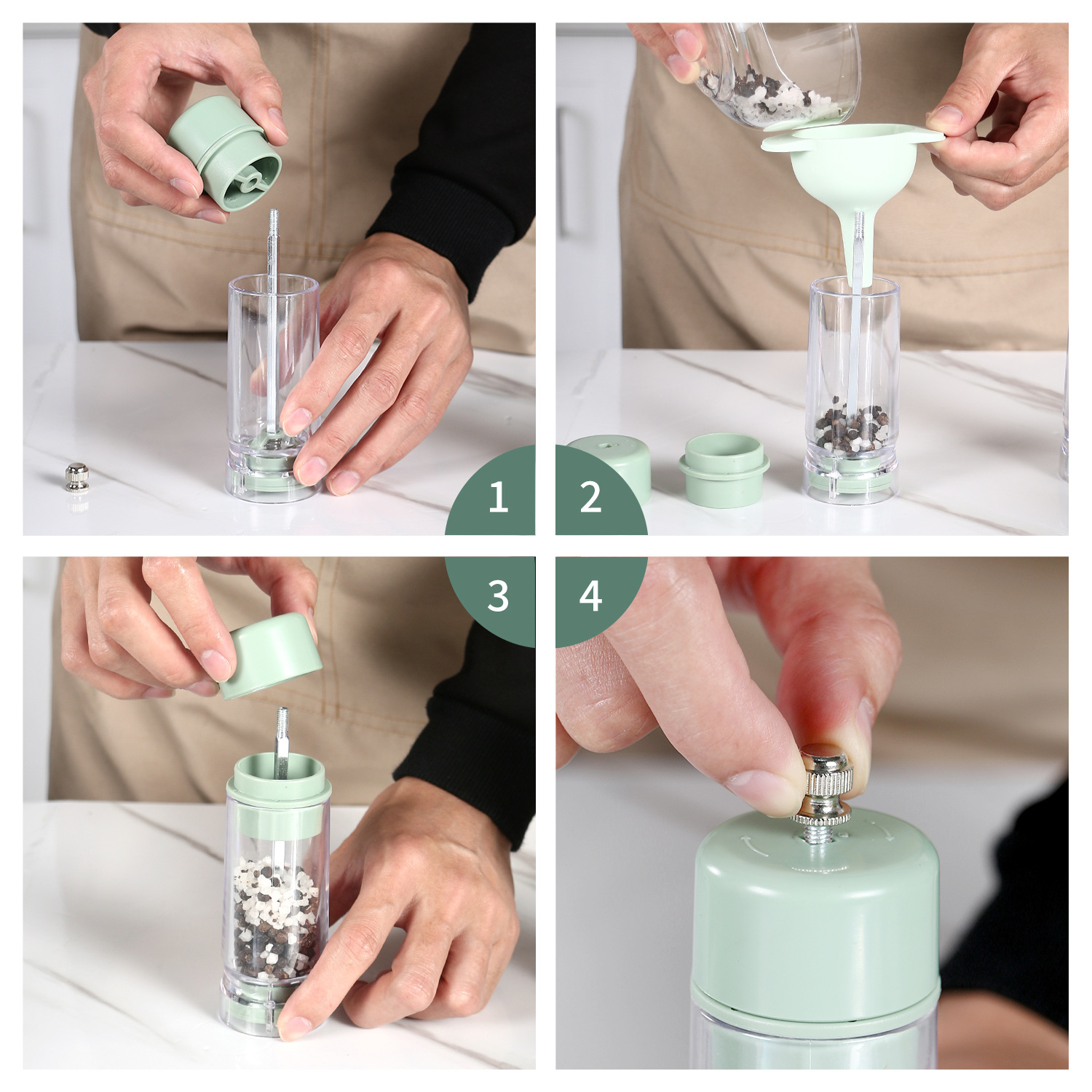 1
2
3
4