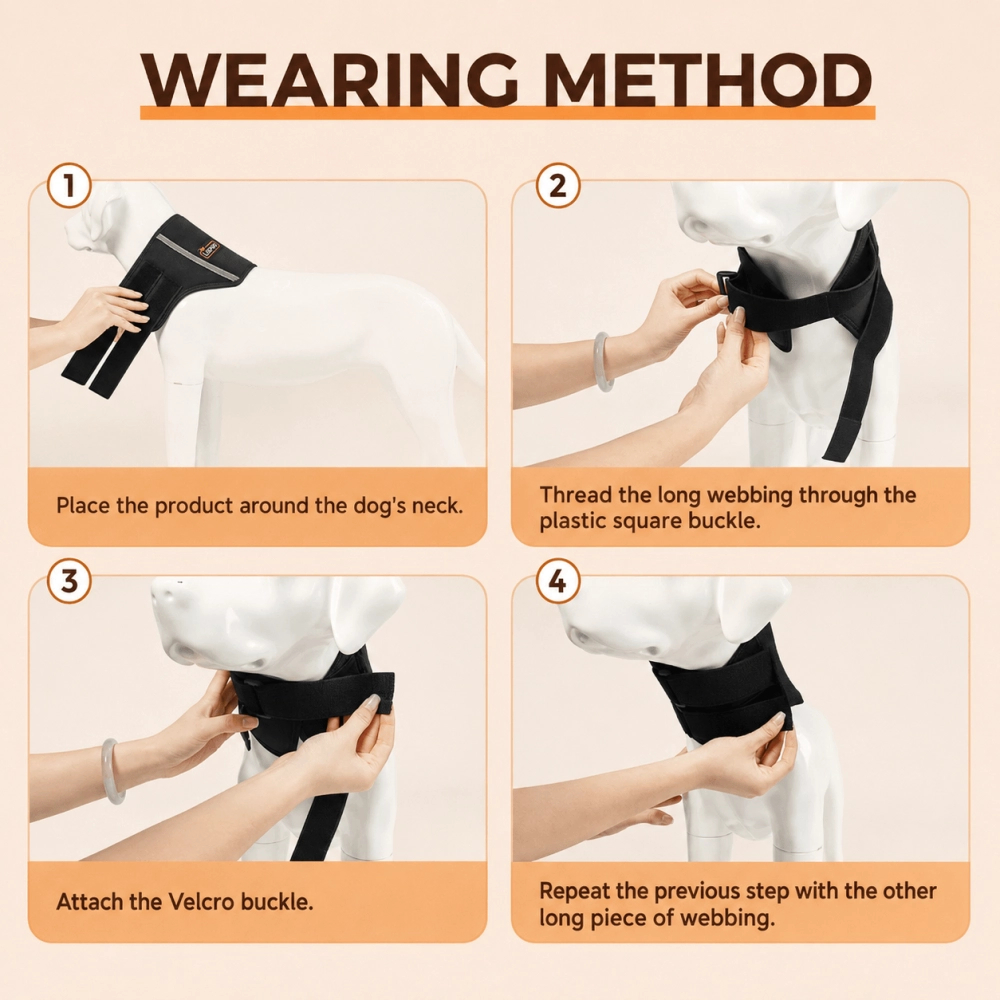 WEARING METHOD

1

Place the product around the dog's neck.

2

Thread the long webbing through the plastic square buckle.

3

Attach the Velcro buckle.

4

Repeat the previous step with the other long piece of webbing.