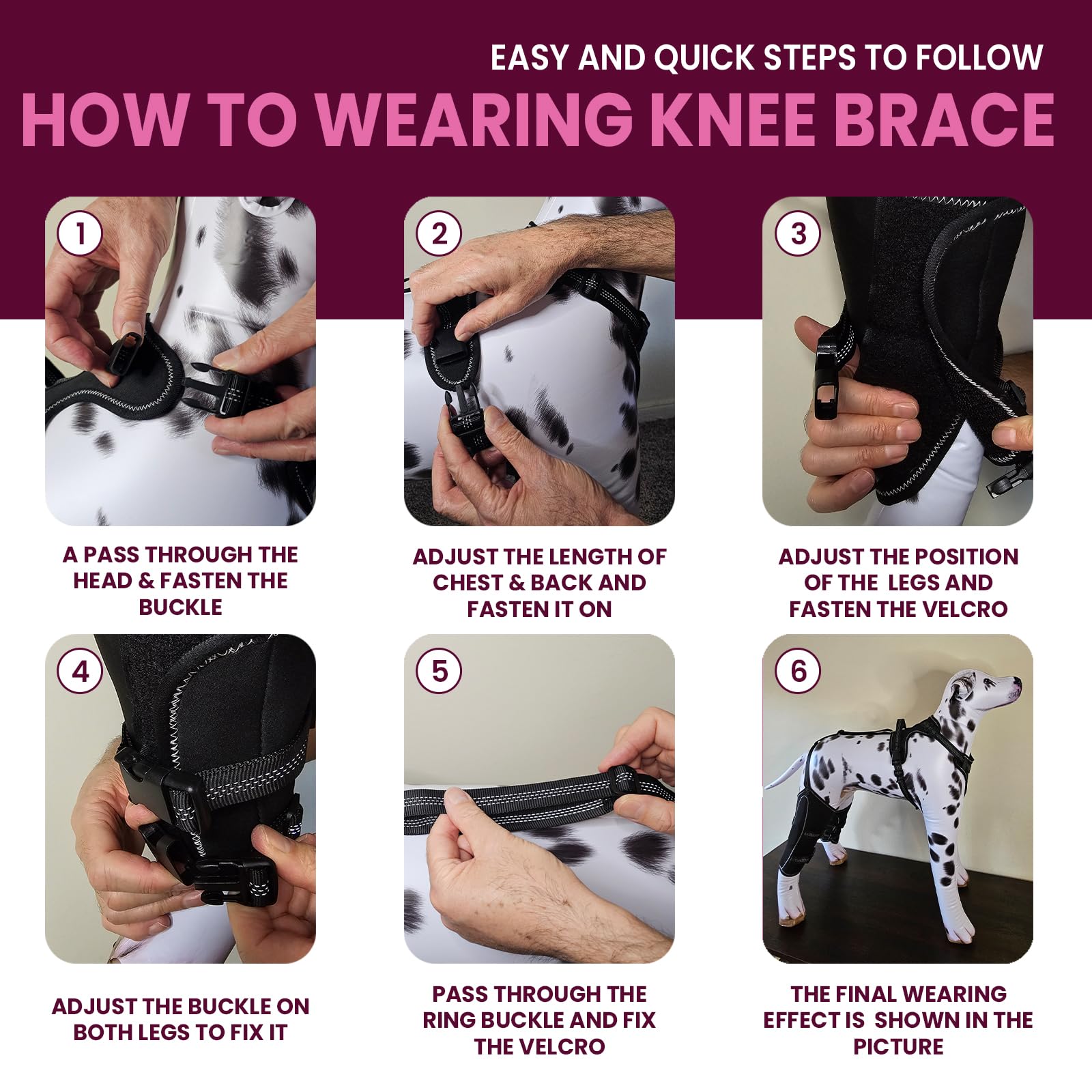 EASY AND QUICK STEPS TO FOLLOW

HOW TO WEARING KNEE BRACE

1

A PASS THROUGH THE HEAD & FASTEN THE BUCKLE

2

ADJUST THE LENGTH OF CHEST & BACK AND FASTEN IT ON

3

ADJUST THE POSITION OF THE LEGS AND FASTEN THE VELCRO

4

ADJUST THE BUCKLE ON BOTH LEGS TO FIX IT

5

PASS THROUGH THE RING BUCKLE AND FIX THE VELCRO

6

THE FINAL WEARING EFFECT IS SHOWN IN THE PICTURE