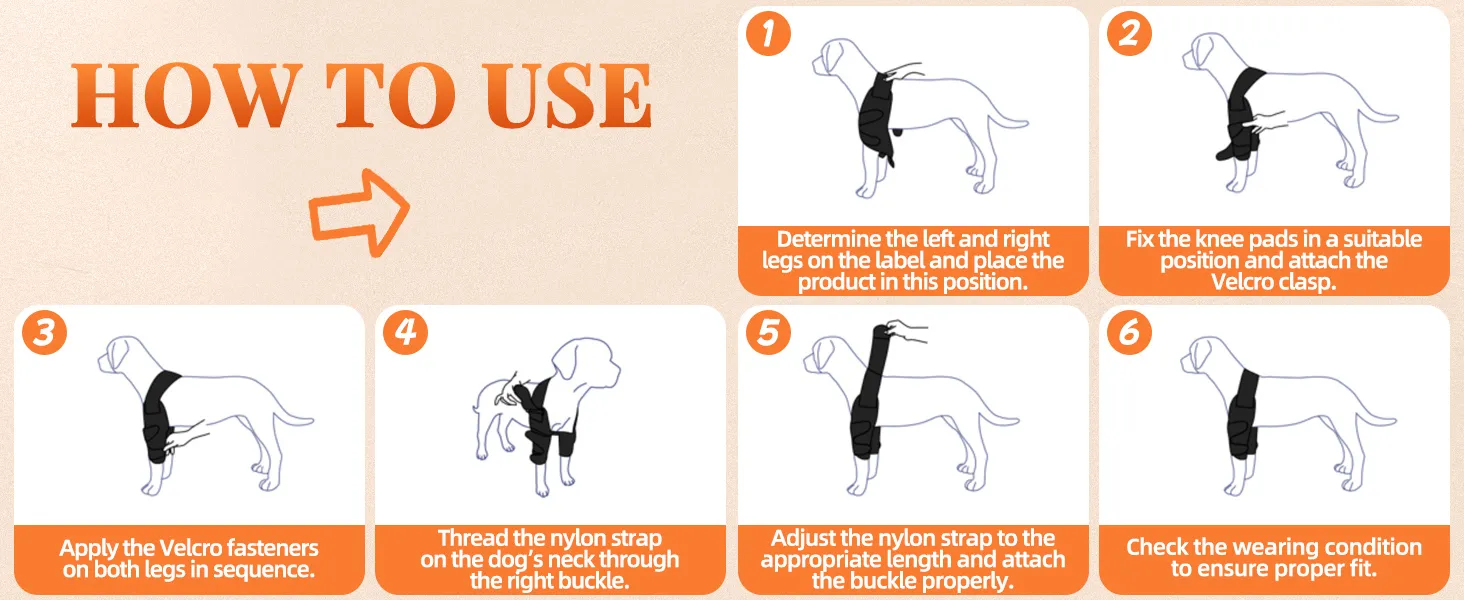 HOW TO USE

1
Determine the left and right legs on the label and place the product in this position.

2
Fix the knee pads in a suitable position and attach the Velcro clasp.

3
Apply the Velcro fasteners on both legs in sequence.

4
Thread the nylon strap on the dog's neck through the right buckle.

5
Adjust the nylon strap to the appropriate length and attach the buckle properly.

6
Check the wearing condition to ensure proper fit.