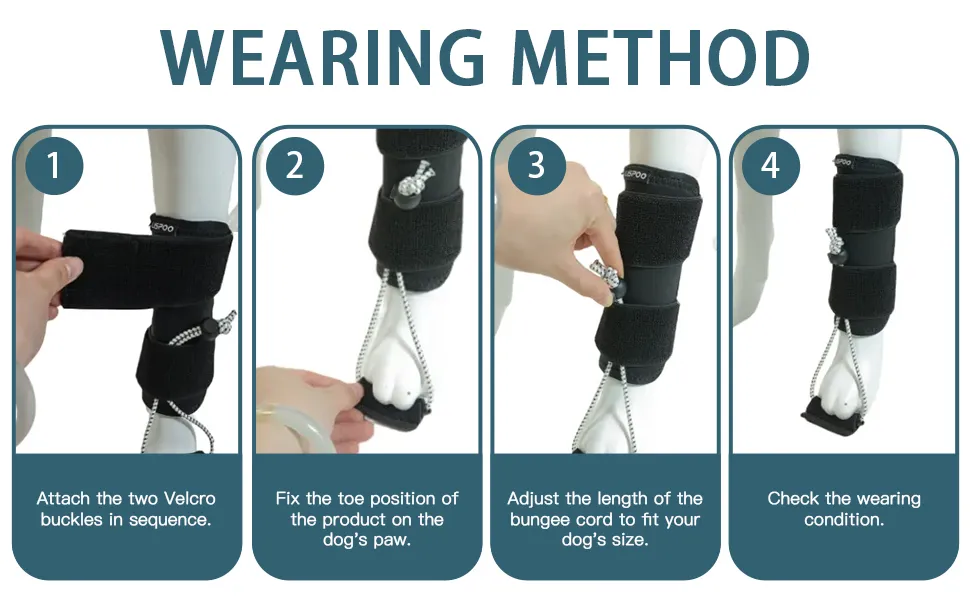 WEARING METHOD

1

Attach the two Velcro buckles in sequence.

2

Fix the toe position of the product on the dog's paw.

3

Adjust the length of the bungee cord to fit your dog's size.

4

Check the wearing condition.