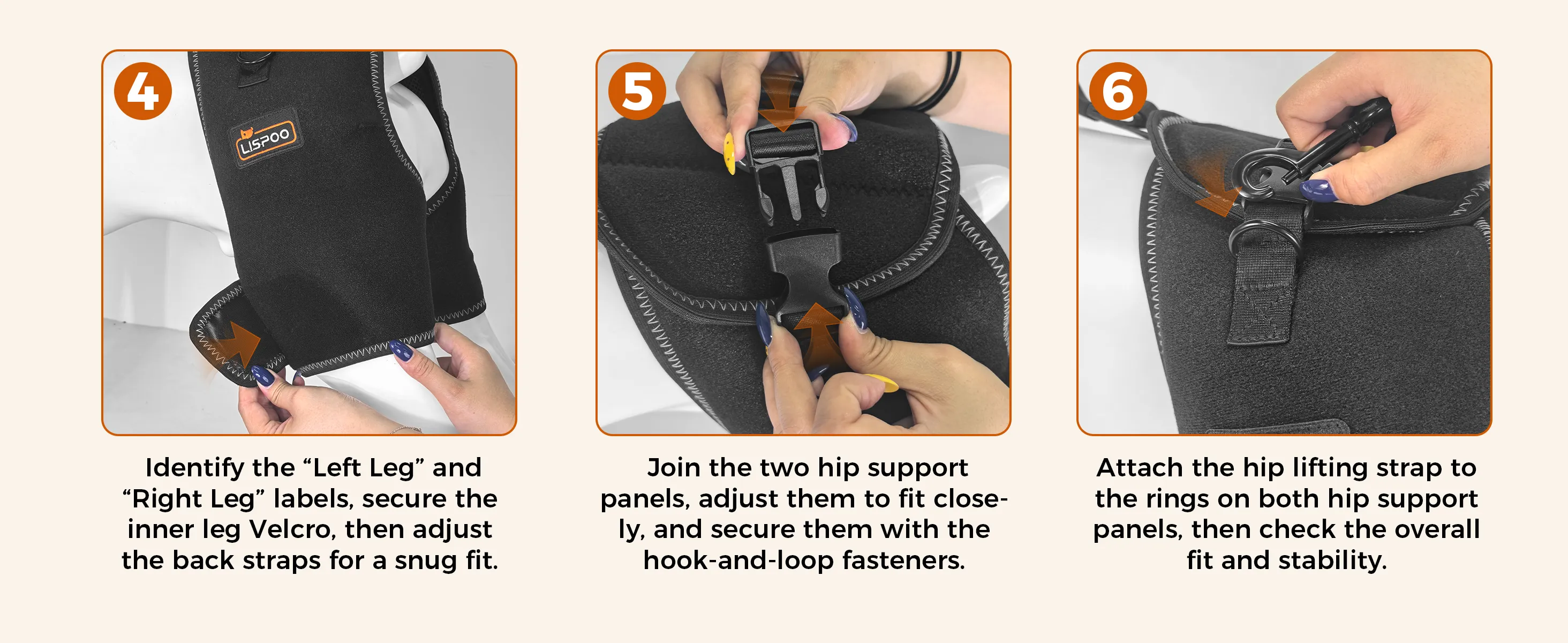 4

LISPOO

Identify the “Left Leg” and “Right Leg” labels, secure the inner leg Velcro, then adjust the back straps for a snug fit.

5

Join the two hip support panels, adjust them to fit closely, and secure them with the hook-and-loop fasteners.

6

Attach the hip lifting strap to the rings on both hip support panels, then check the overall fit and stability.