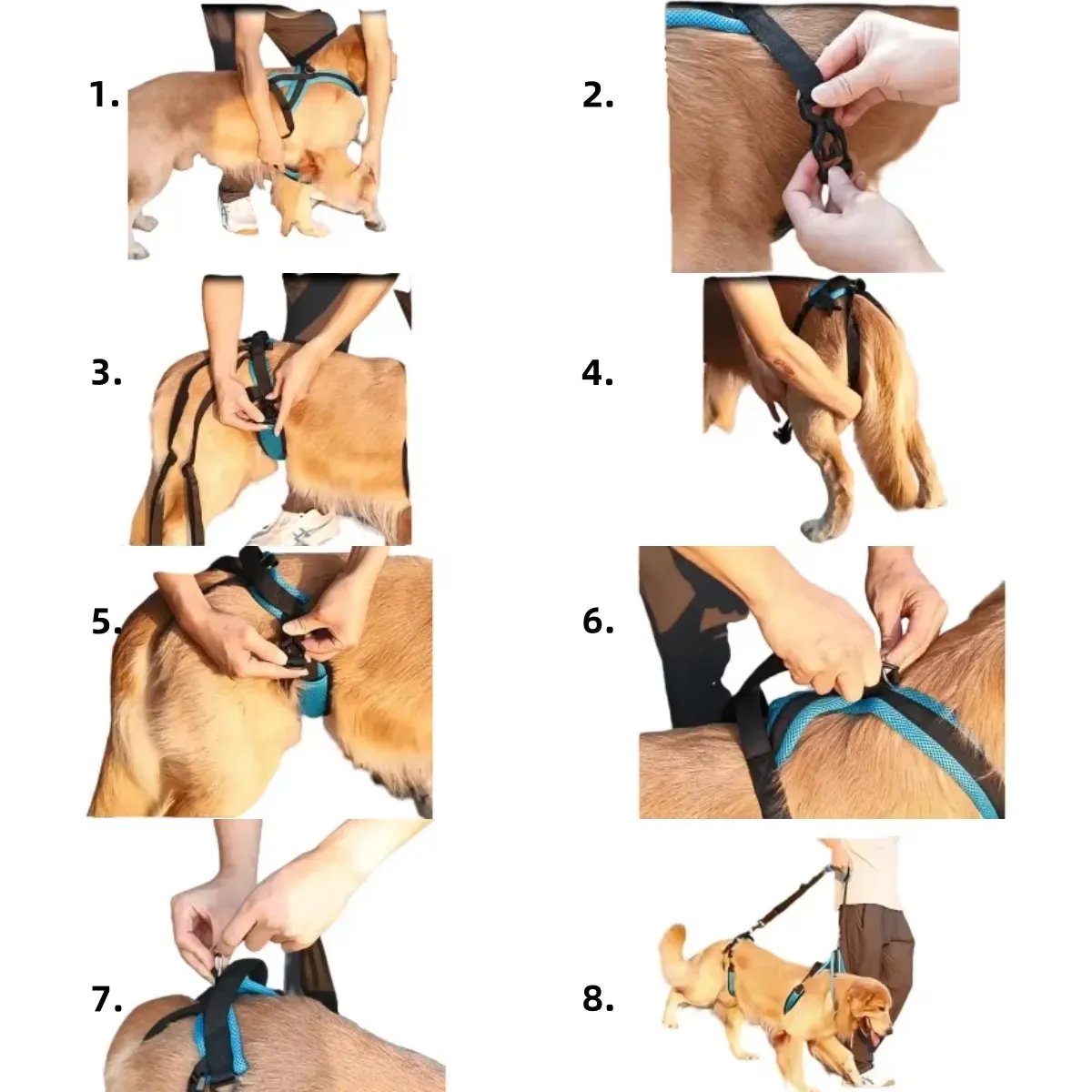 1.

2.

3.

4.

5.

6.

7.

8.