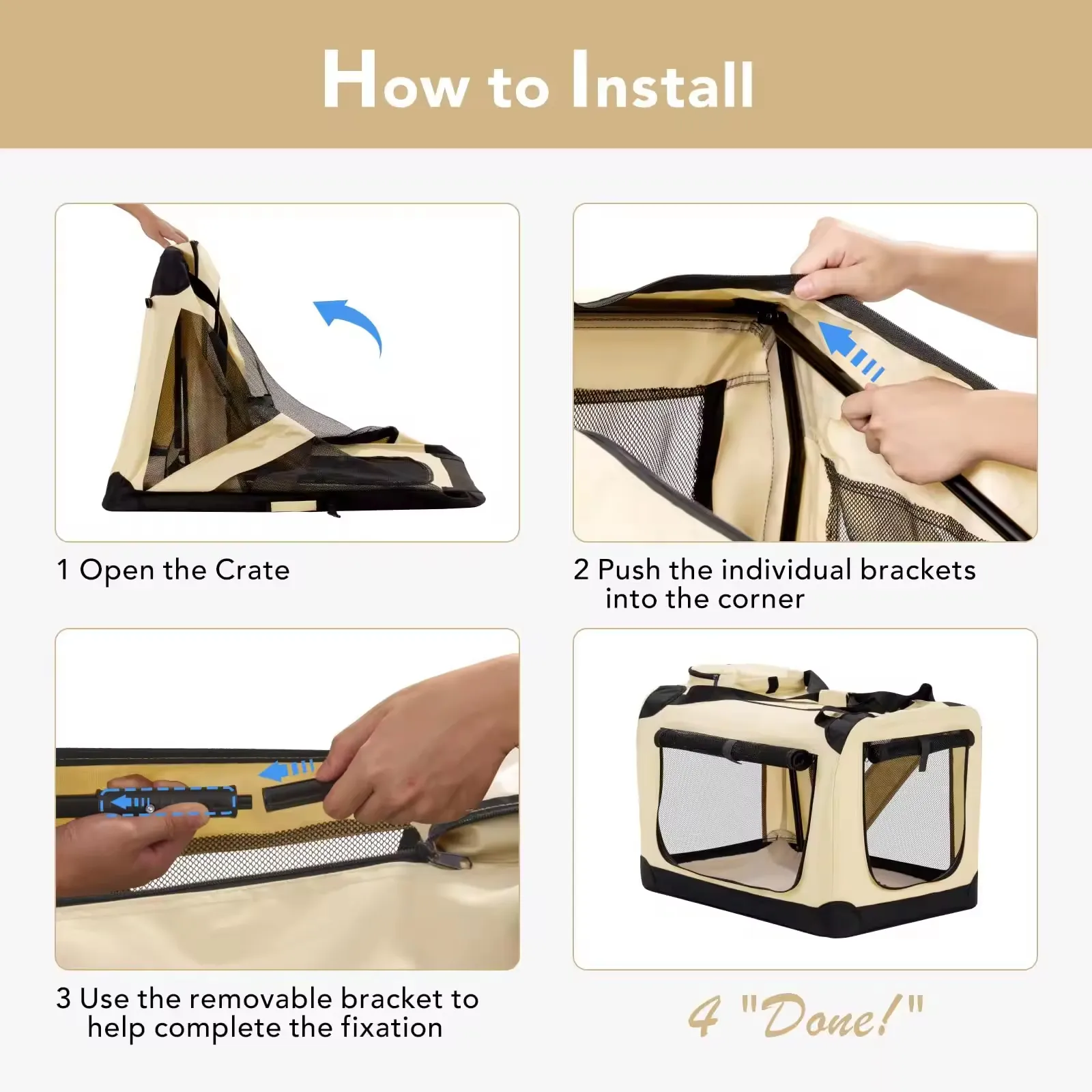 How to Install

1 Open the Crate

2 Push the individual brackets into the corner

3 Use the removable bracket to help complete the fixation

4 "Done!"