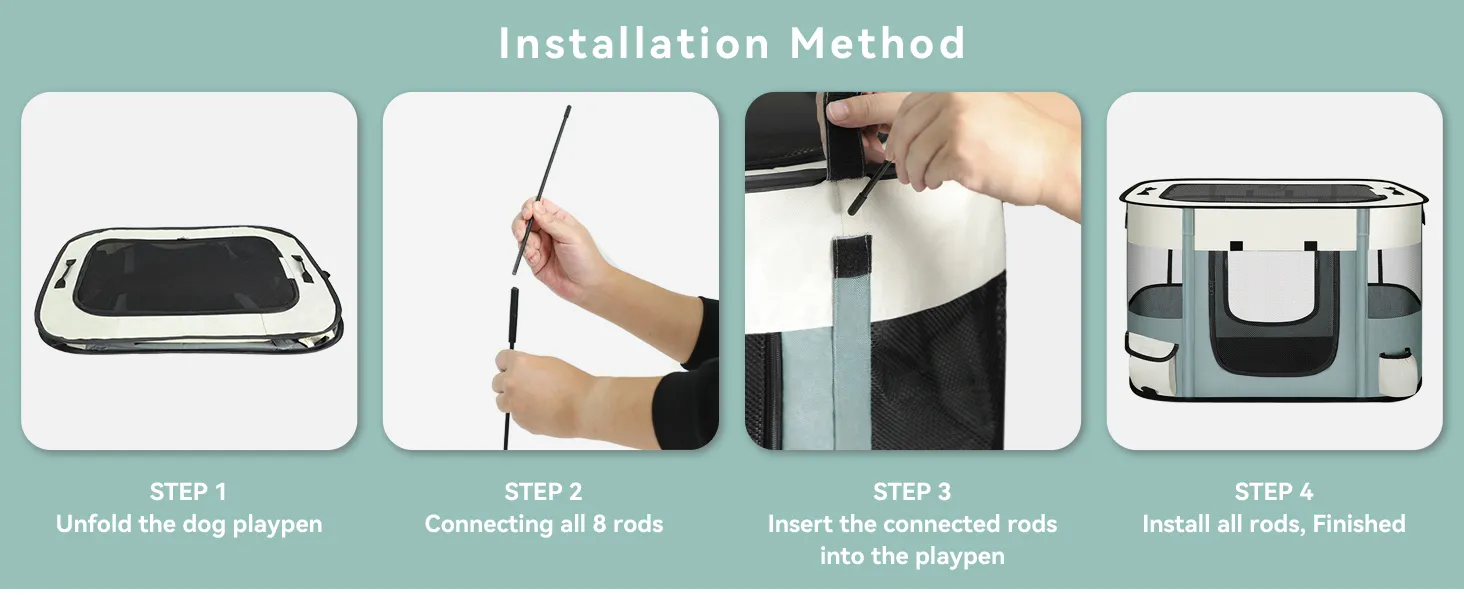 Installation Method

STEP 1
Unfold the dog playpen

STEP 2
Connecting all 8 rods

STEP 3
Insert the connected rods into the playpen

STEP 4
Install all rods, Finished