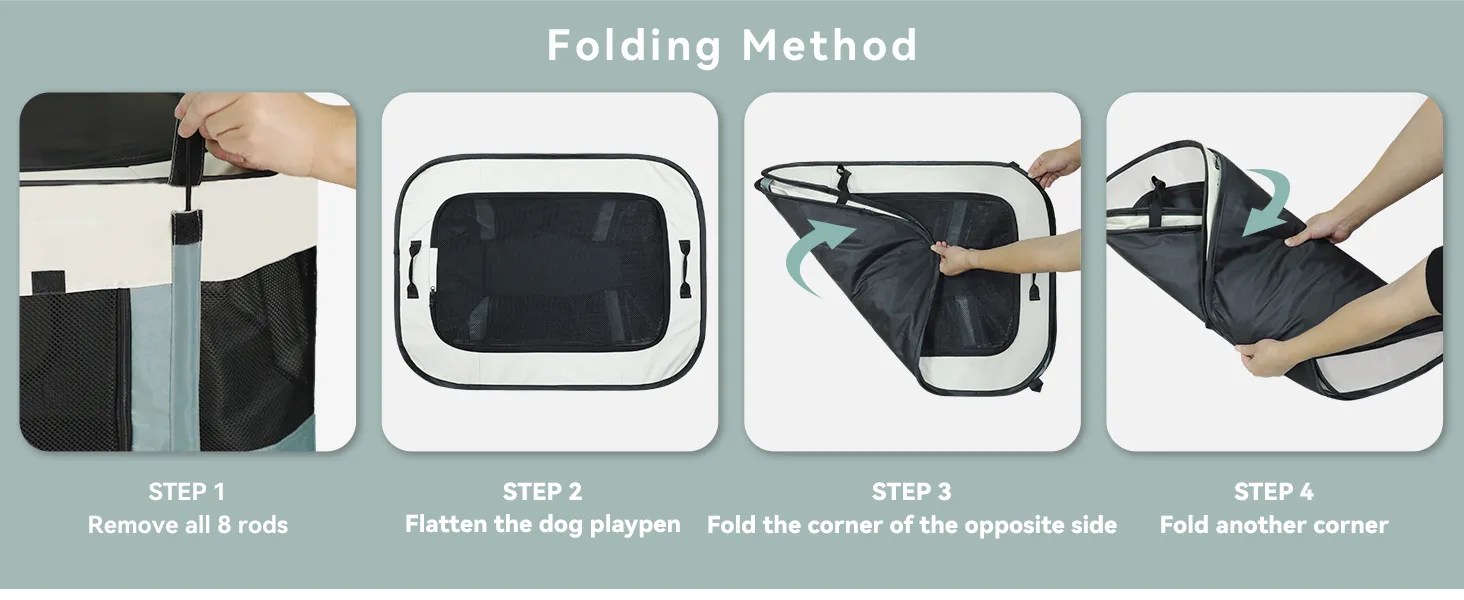 Folding Method

STEP 1
Remove all 8 rods

STEP 2
Flatten the dog playpen

STEP 3
Fold the corner of the opposite side

STEP 4
Fold another corner