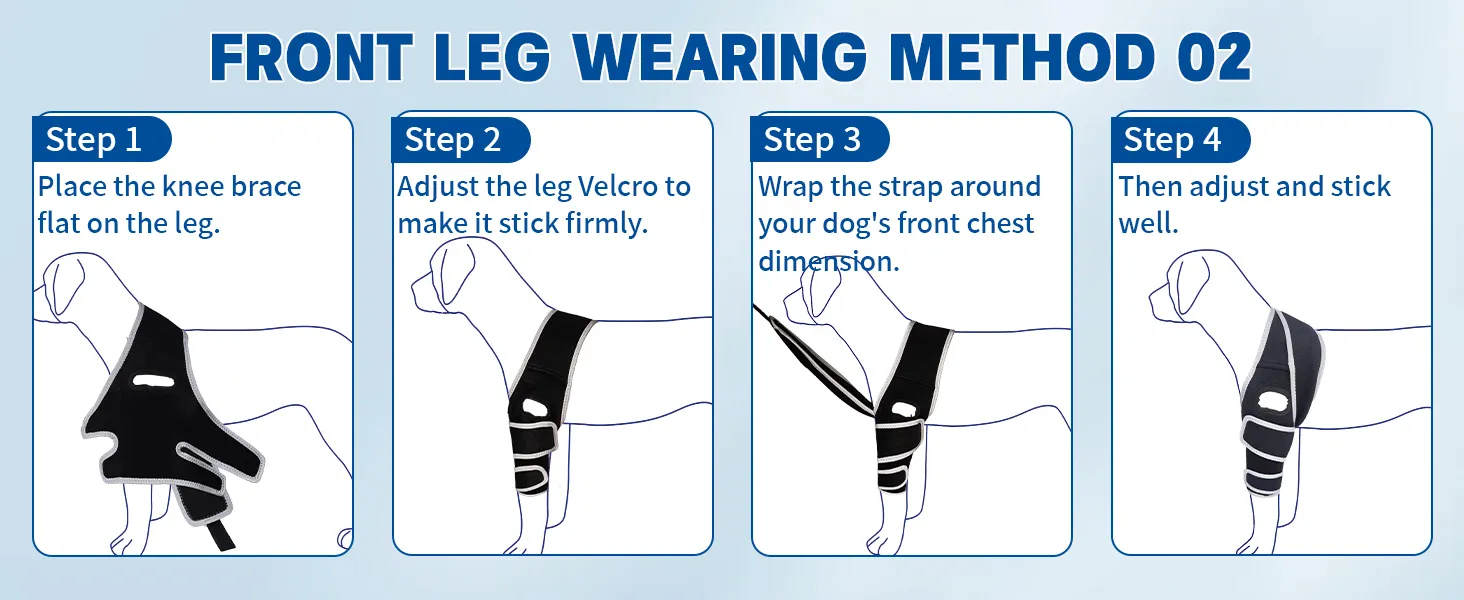 FRONT LEG WEARING METHOD 02

Step 1
Place the knee brace flat on the leg.

Step 2
Adjust the leg Velcro to make it stick firmly.

Step 3
Wrap the strap around your dog's front chest dimension.

Step 4
Then adjust and stick well.