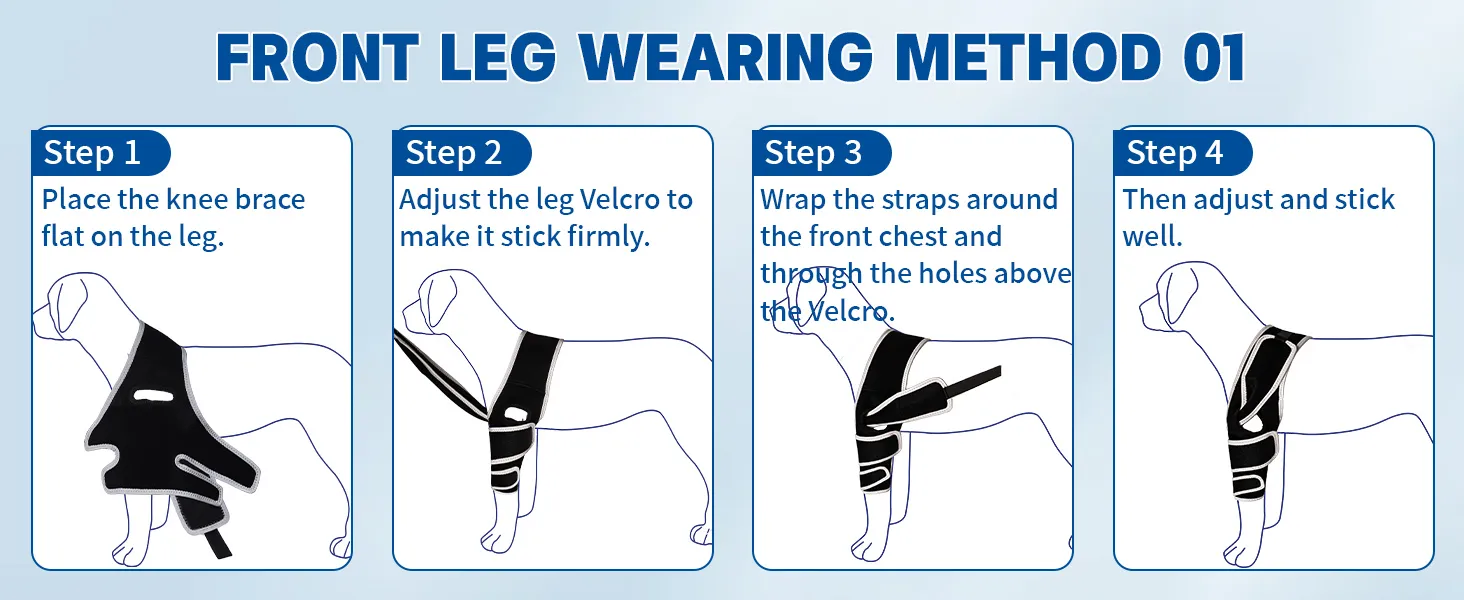 FRONT LEG WEARING METHOD 01

Step 1
Place the knee brace flat on the leg.

Step 2
Adjust the leg Velcro to make it stick firmly.

Step 3
Wrap the straps around the front chest and through the holes above the Velcro.

Step 4
Then adjust and stick well.