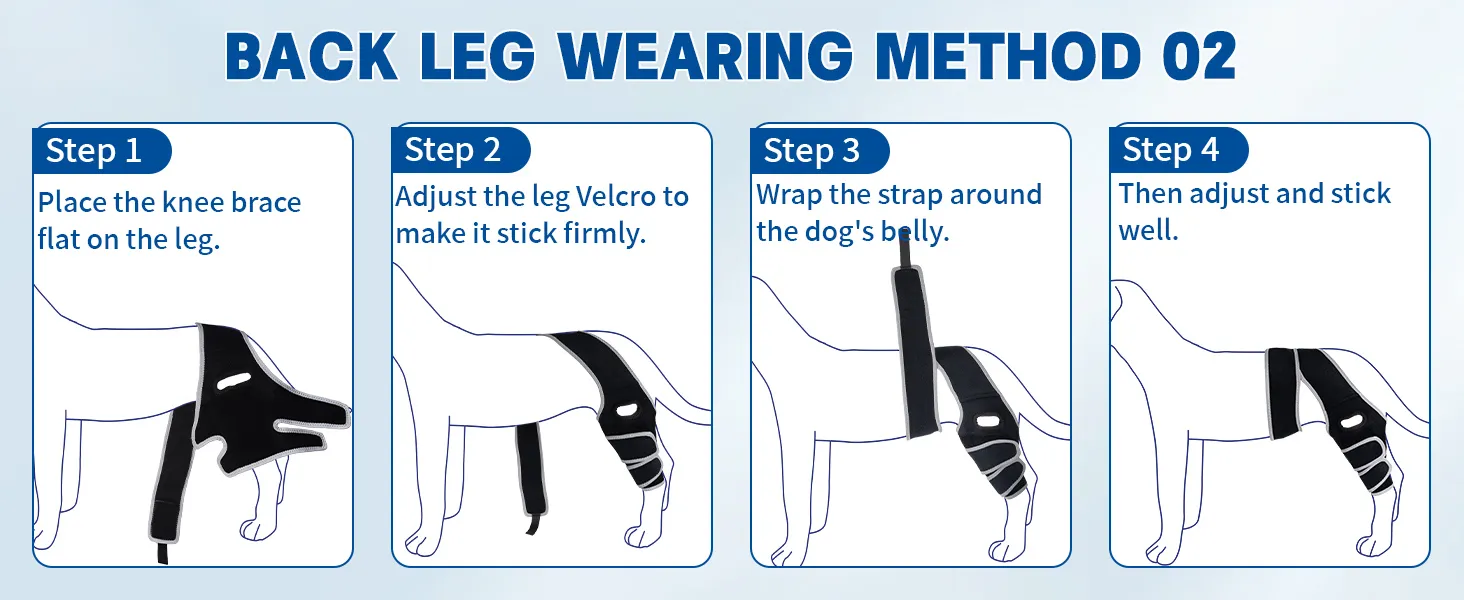 BACK LEG WEARING METHOD 02

Step 1
Place the knee brace flat on the leg.

Step 2
Adjust the leg Velcro to make it stick firmly.

Step 3
Wrap the strap around the dog's belly.

Step 4
Then adjust and stick well.