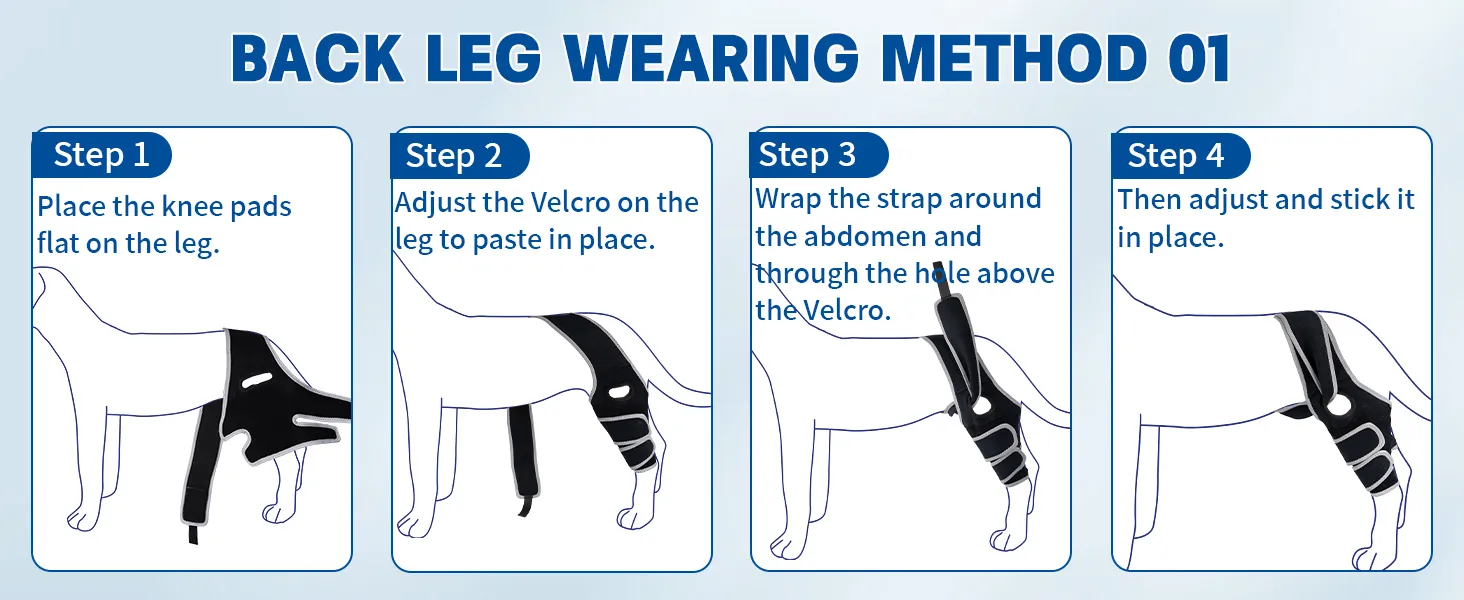 BACK LEG WEARING METHOD 01

Step 1
Place the knee pads flat on the leg.

Step 2
Adjust the Velcro on the leg to paste in place.

Step 3
Wrap the strap around the abdomen and through the hole above the Velcro.

Step 4
Then adjust and stick it in place.