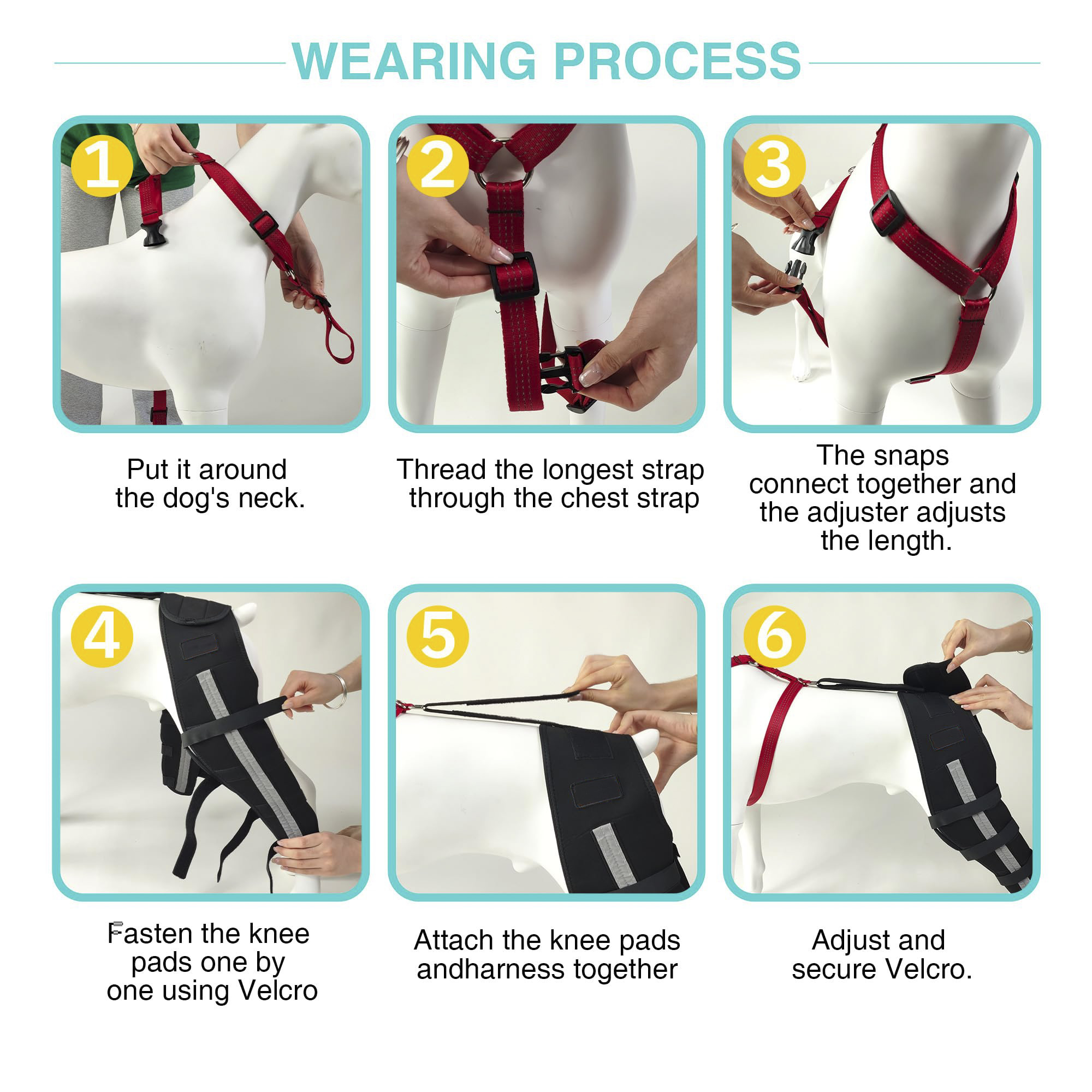 WEARING PROCESS

1

Put it around the dog's neck.

2

Thread the longest strap through the chest strap

3

The snaps connect together and the adjuster adjusts the length.

4

Fasten the knee pads one by one using Velcro

5

Attach the knee pads andharness together

6

Adjust and secure Velcro.