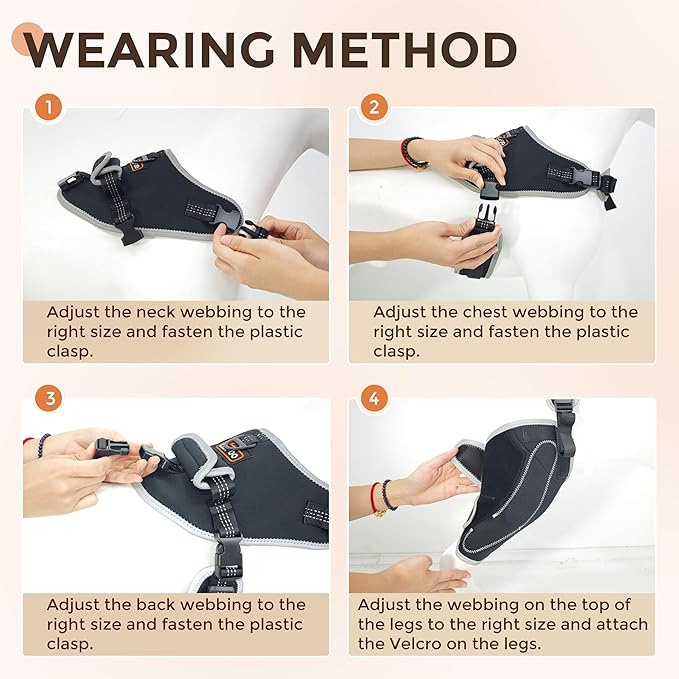 WEARING METHOD

1

Adjust the neck webbing to the right size and fasten the plastic clasp.

2

Adjust the chest webbing to the right size and fasten the plastic clasp.

3

Adjust the back webbing to the right size and fasten the plastic clasp.

4

Adjust the webbing on the top of the legs to the right size and attach the Velcro on the legs.