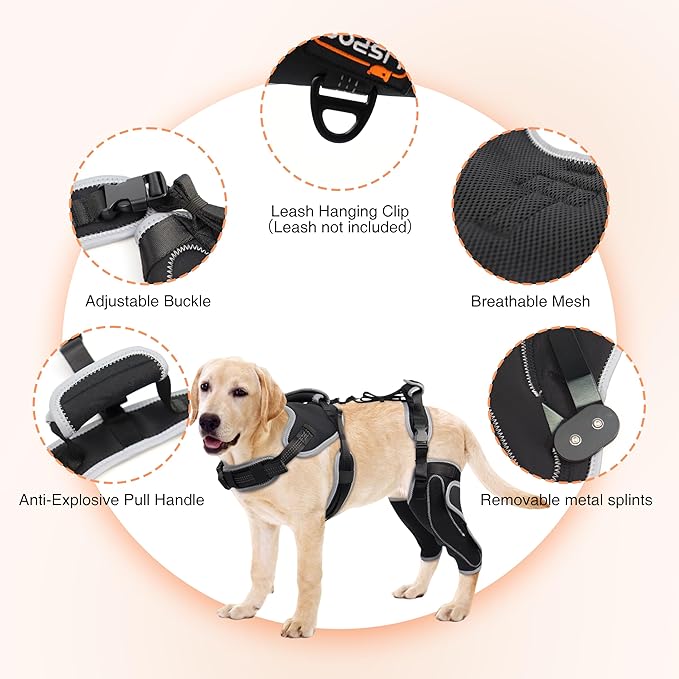 Leash Hanging Clip
(Leash not included)

Adjustable Buckle

Breathable Mesh

Anti-Explosive Pull Handle

Removable metal splints