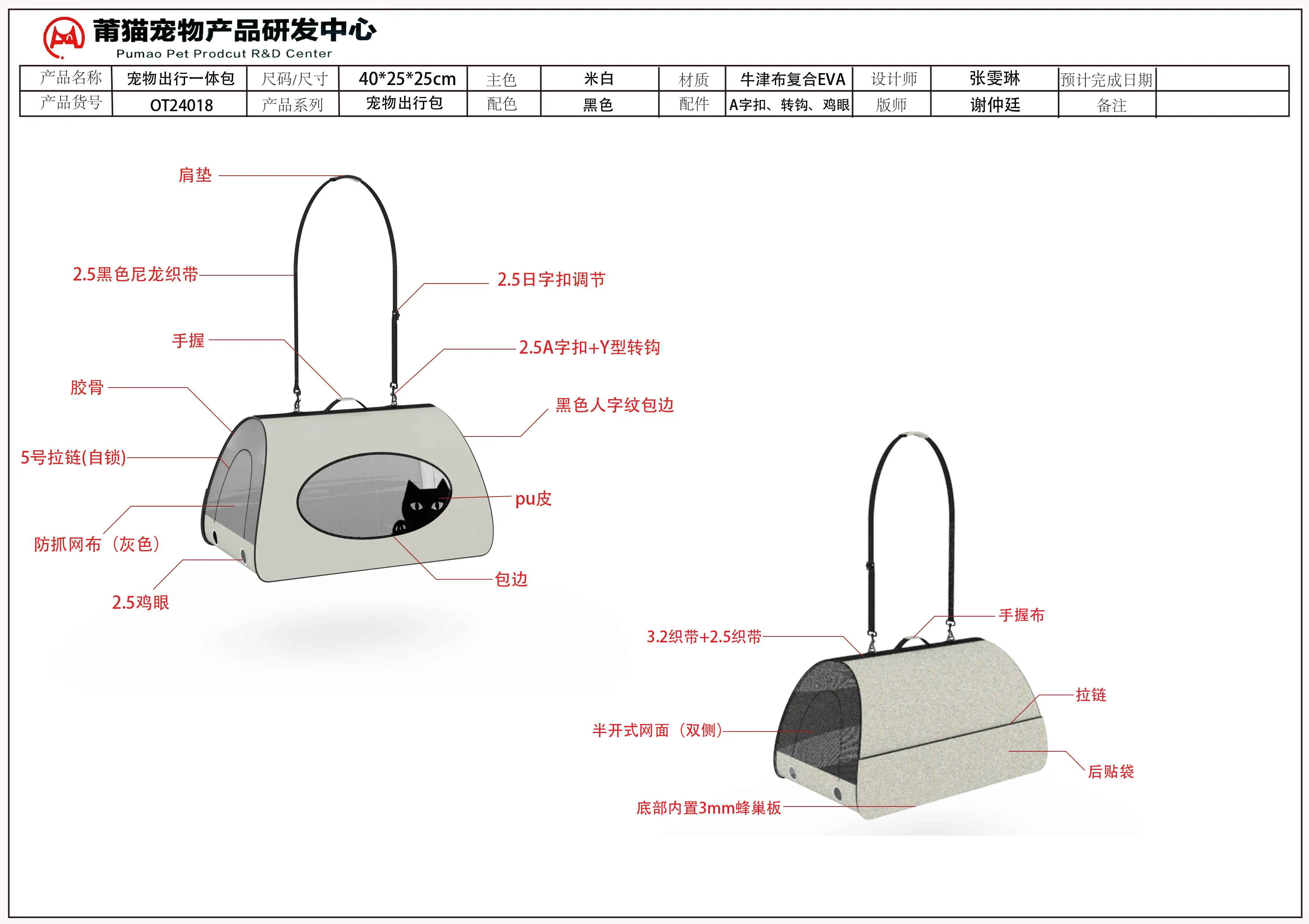 莆猫宠物产品研发中心
Pumao Pet Prodcut R&D Center

| 产品名称 | 宠物出行一体包 | 尺码/尺寸 | 40*25*25cm | 主色 | 米白 | 材质 | 牛津布复合EVA | 设计师 | 张雯琳 | 预计完成日期 | |
|---|---|---|---|---|---|---|---|---|---|---|---|
| 产品货号 | OT24018 | 产品系列 | 宠物出行包 | 配色 | 黑色 | 配件 | A字扣、转钩、鸡眼 | 版师 | 谢仲廷 | 备注 | |

肩垫
2.5黑色尼龙织带
2.5日字扣调节
手握
2.5A字扣+Y型转钩
胶骨
黑色人字纹包边
5号拉链(自锁)
pu皮
防抓网布（灰色）
包边
2.5鸡眼

手握布
3.2织带+2.5织带
拉链
半开式网面（双侧）
后贴袋
底部内置3mm蜂巢板