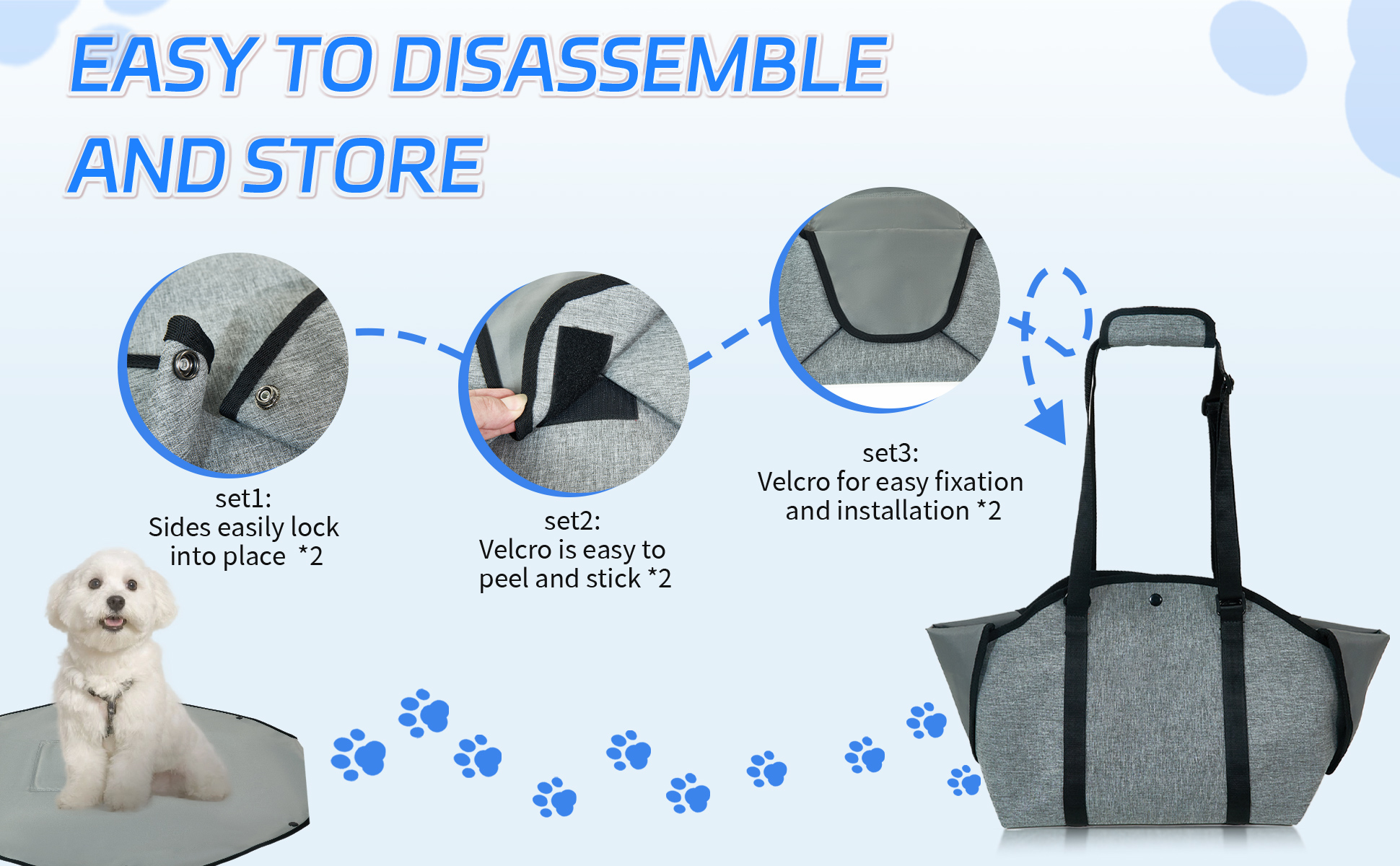 EASY TO DISASSEMBLE AND STORE

set1:
Sides easily lock into place *2

set2:
Velcro is easy to peel and stick *2

set3:
Velcro for easy fixation and installation *2