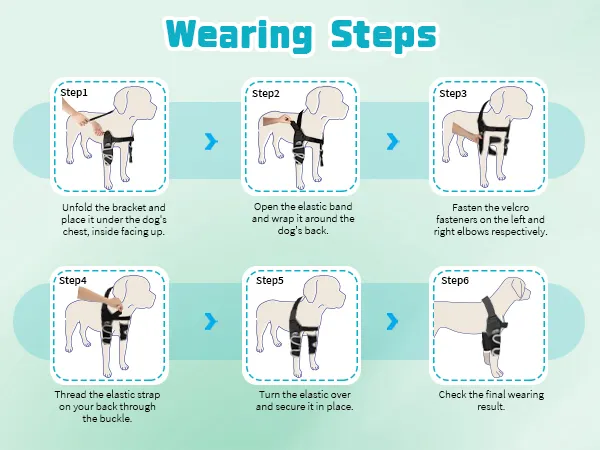 Wearing Steps

Step1

Unfold the bracket and place it under the dog's chest, inside facing up.

Step2

Open the elastic band and wrap it around the dog's back.

Step3

Fasten the velcro fasteners on the left and right elbows respectively.

Step4

Thread the elastic strap on your back through the buckle.

Step5

Turn the elastic over and secure it in place.

Step6

Check the final wearing result.