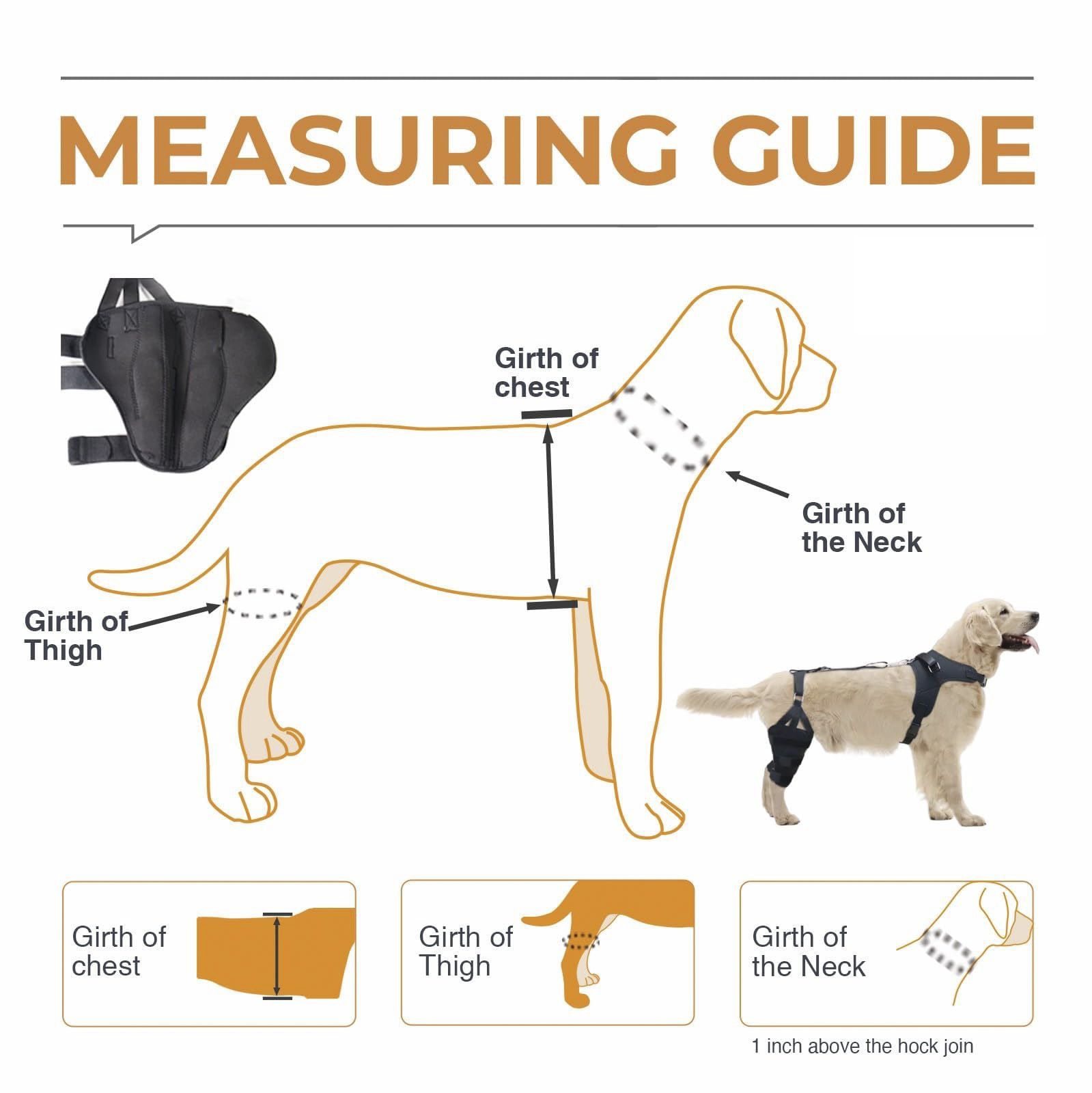 MEASURING GUIDE

Girth of chest

Girth of the Neck

Girth of Thigh

Girth of chest

Girth of Thigh

Girth of the Neck

1 inch above the hock join