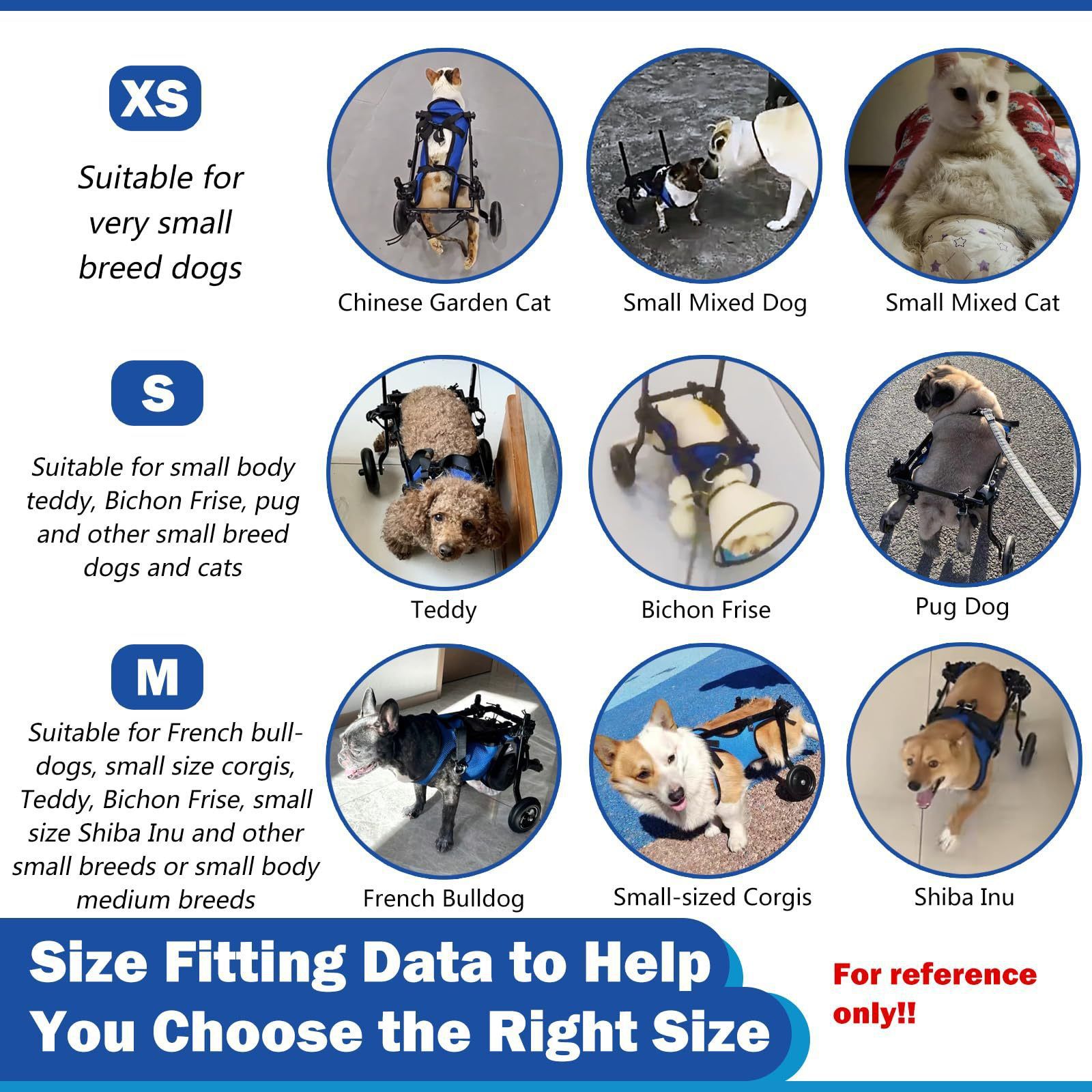 XS

Suitable for very small breed dogs

Chinese Garden Cat

Small Mixed Dog

Small Mixed Cat

S

Suitable for small body teddy, Bichon Frise, pug and other small breed dogs and cats

Teddy

Bichon Frise

Pug Dog

M

Suitable for French bulldogs, small size corgis, Teddy, Bichon Frise, small size Shiba Inu and other small breeds or small body medium breeds

French Bulldog

Small-sized Corgis

Shiba Inu

Size Fitting Data to Help You Choose the Right Size

For reference only!!