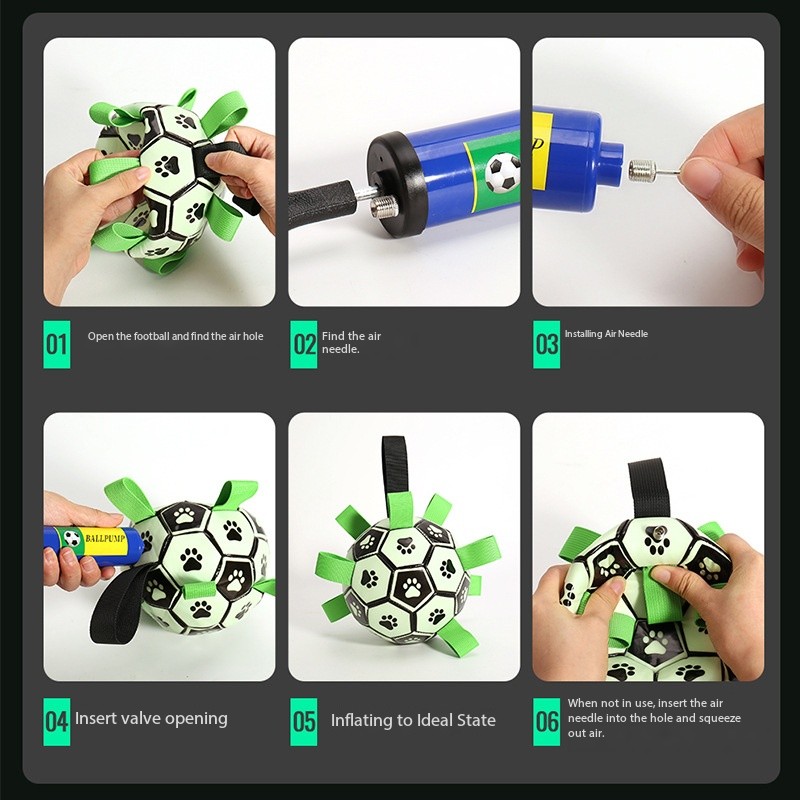 01 Open the football and find the air hole

02 Find the air needle.

03 Installing Air Needle

BALLPUMP

04 Insert valve opening

05 Inflating to Ideal State

06 When not in use, insert the air needle into the hole and squeeze out air.