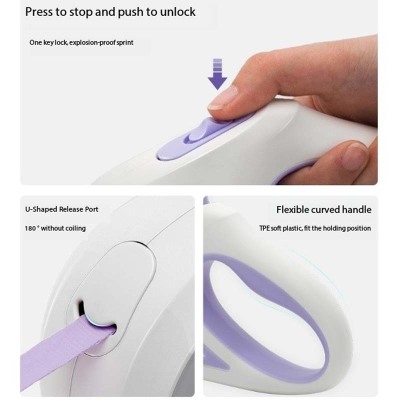 Press to stop and push to unlock

One key lock, explosion-proof sprint

U-Shaped Release Port

180 ° without coiling

Flexible curved handle

TPE soft plastic, fit the holding position