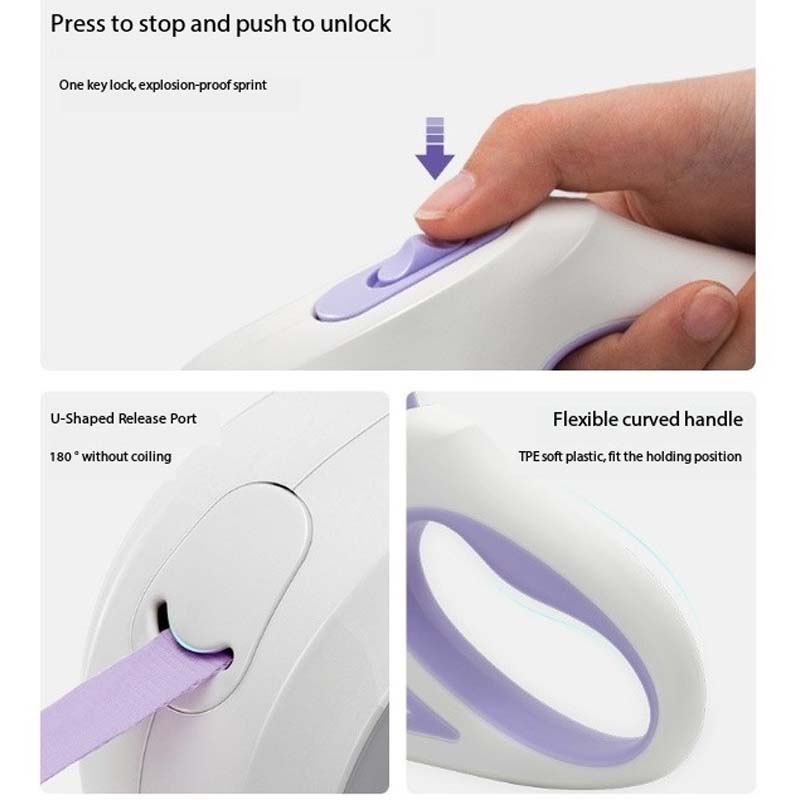 Press to stop and push to unlock

One key lock, explosion-proof sprint

U-Shaped Release Port

180 ° without coiling

Flexible curved handle

TPE soft plastic, fit the holding position