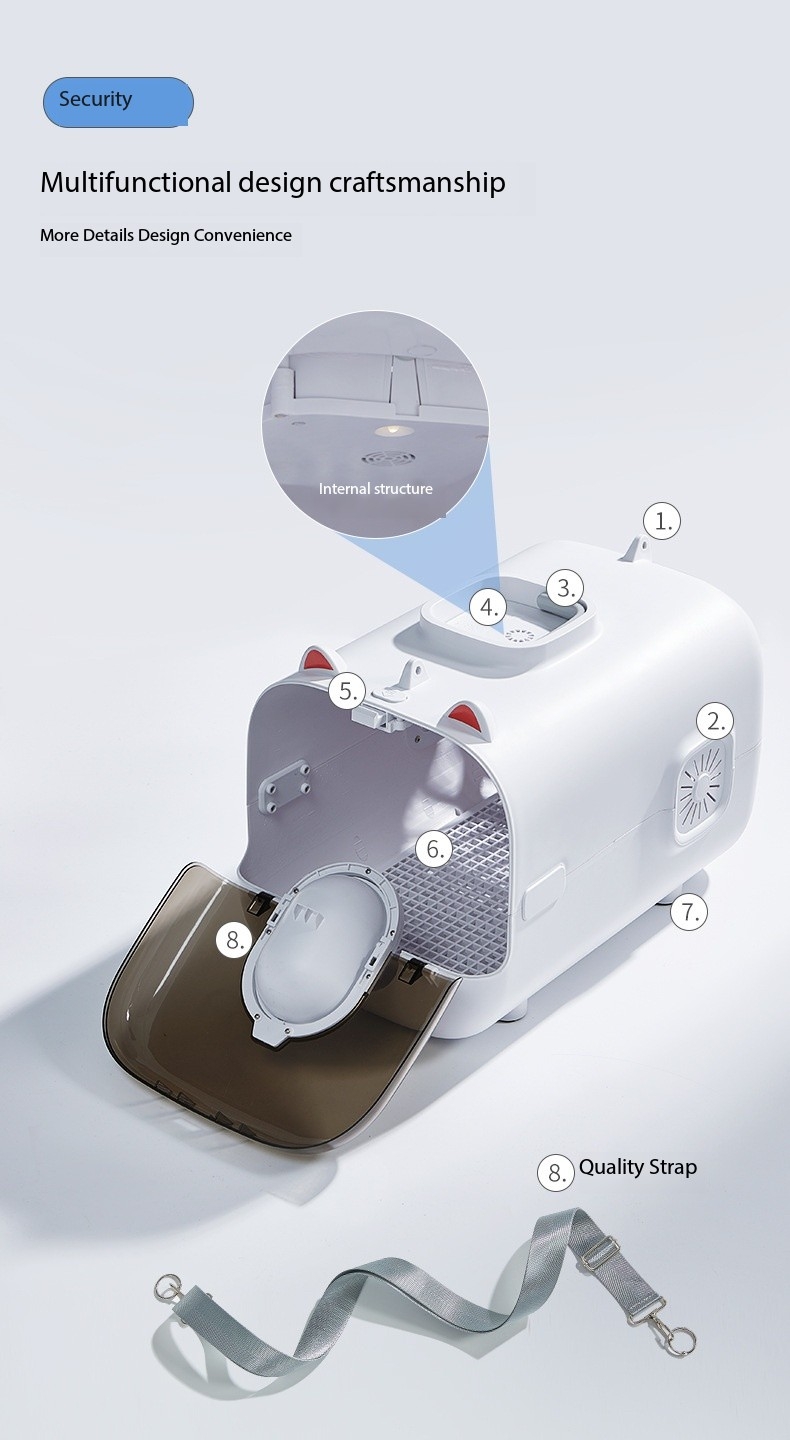 Security

Multifunctional design craftsmanship

More Details Design Convenience

Internal structure

1.

3.

4.

5.

2.

6.

7.

8.

8. Quality Strap